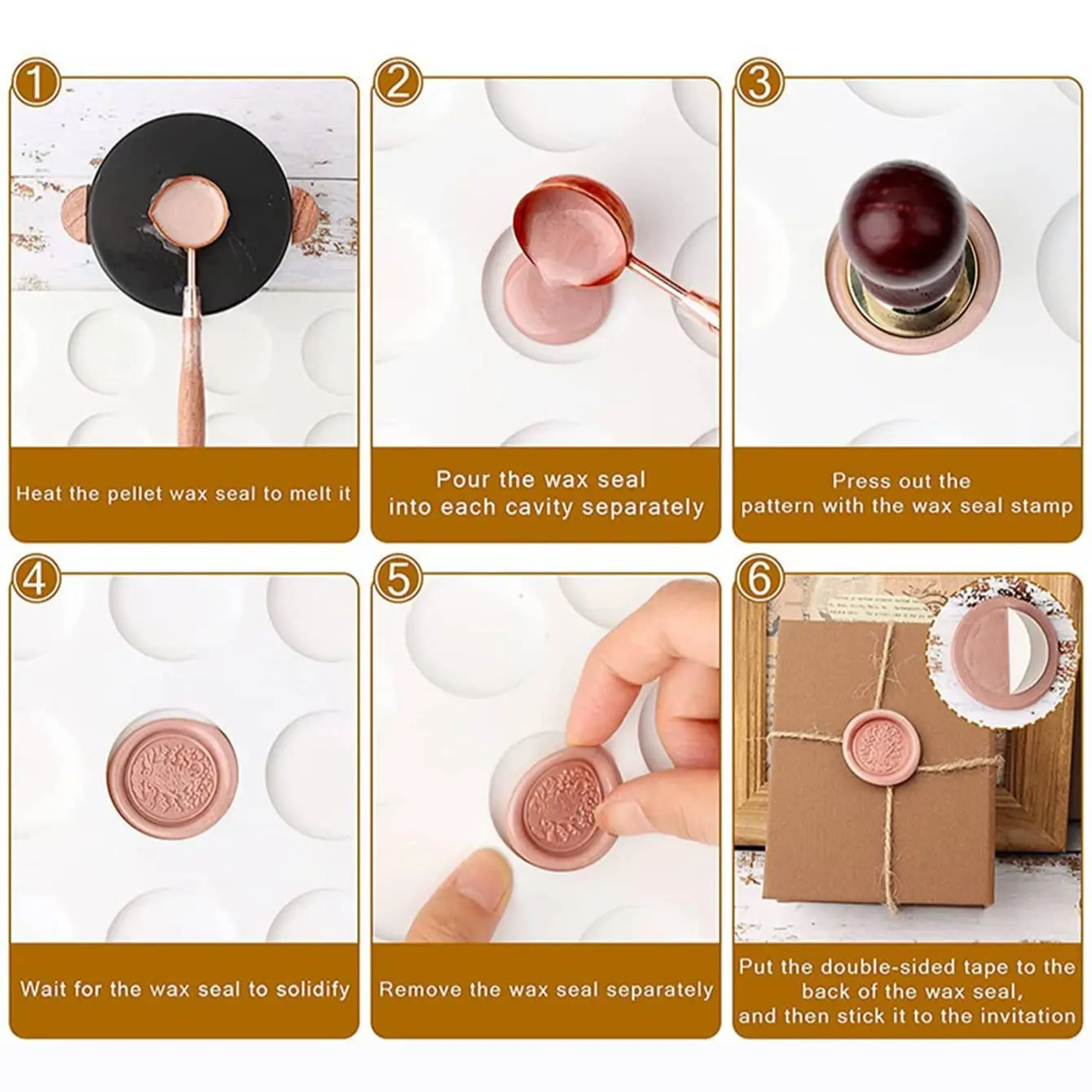 1

Heat the pellet wax seal to melt it

2

Pour the wax seal into each cavity separately

3

Press out the pattern with the wax seal stamp

4

Wait for the wax seal to solidify

5

Remove the wax seal separately

6

Put the double-sided tape to the back of the wax seal, and then stick it to the invitation