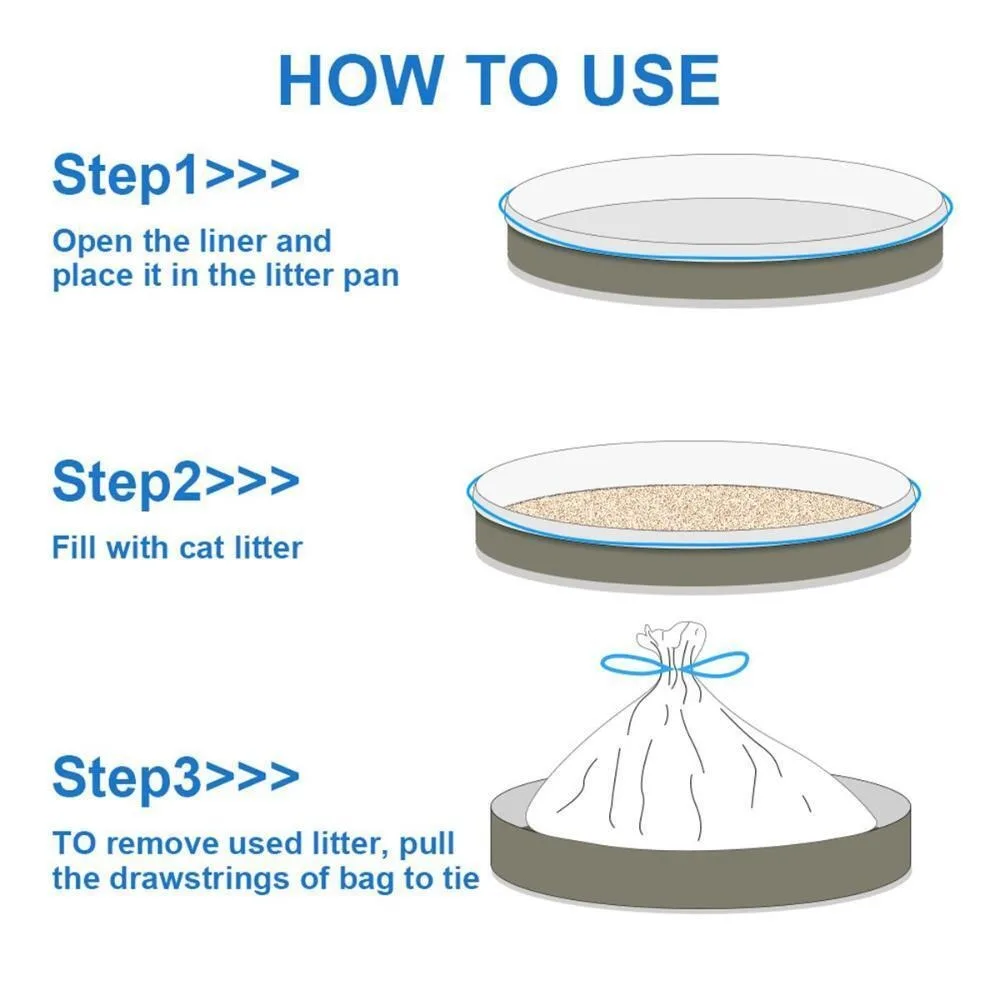 HOW TO USE

Step1>>>

Open the liner and place it in the litter pan

Step2>>>

Fill with cat litter

Step3>>>

TO remove used litter, pull the drawstrings of bag to tie