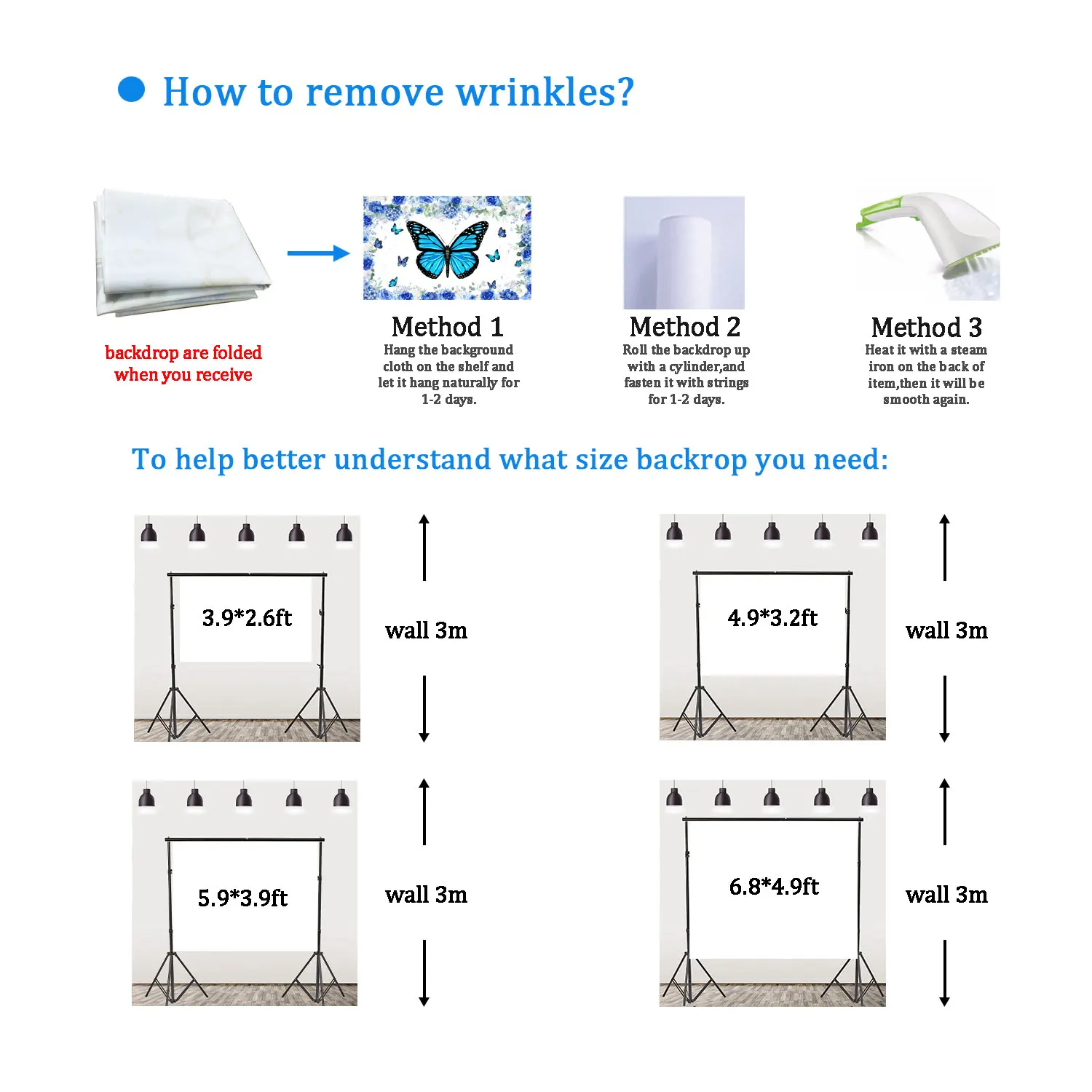 How to remove wrinkles?

backdrop are folded when you receive

Method 1
Hang the background cloth on the shelf and let it hang naturally for 1-2 days.

Method 2
Roll the backdrop up with a cylinder,and fasten it with strings for 1-2 days.

Method 3
Heat it with a steam iron on the back of item,then it will be smooth again.

To help better understand what size backrop you need:

3.9*2.6ft

wall 3m

4.9*3.2ft

wall 3m

5.9*3.9ft

wall 3m

6.8*4.9ft

wall 3m