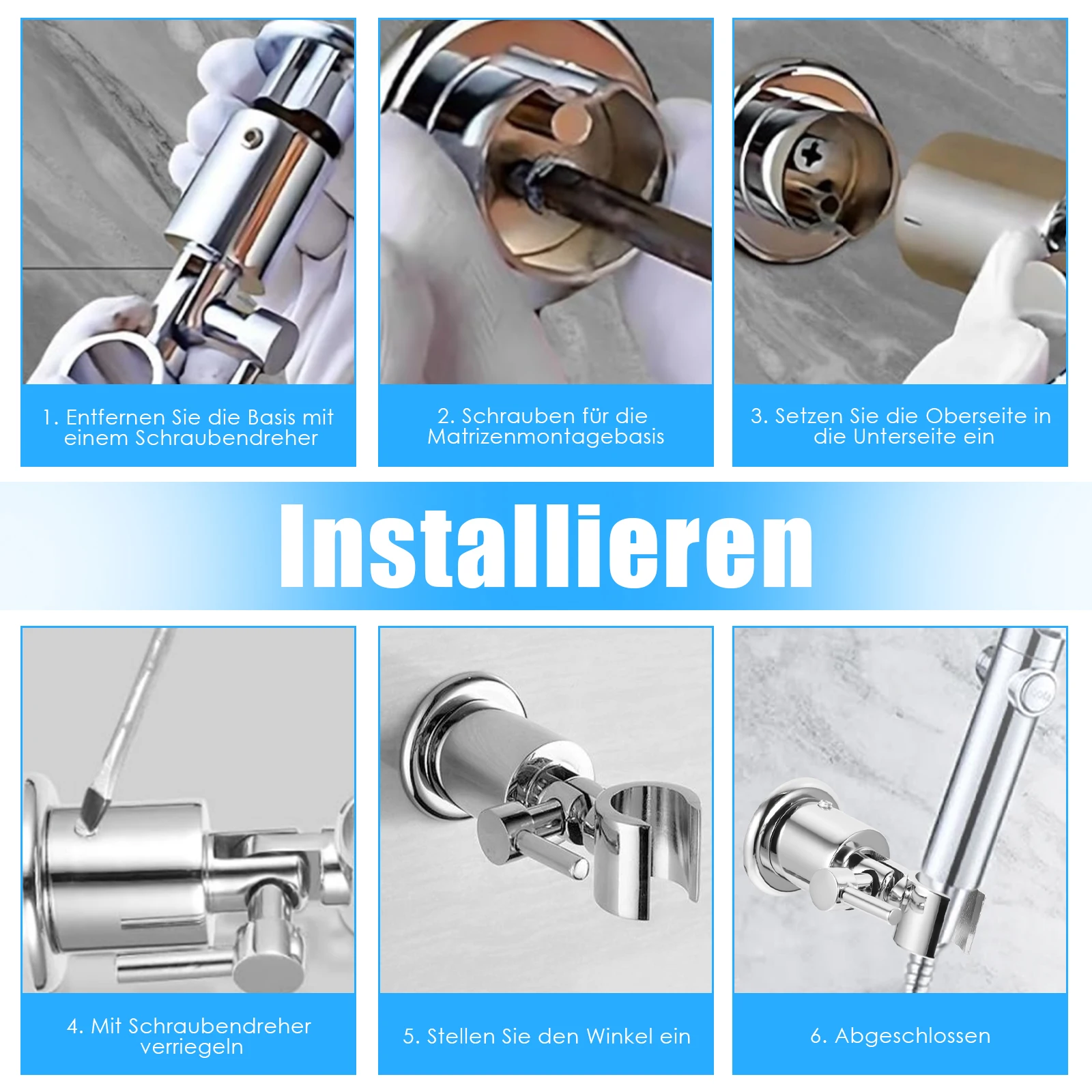 1. Entfernen Sie die Basis mit einem Schraubendreher

2. Schrauben für die Matrizenmontagebasis

3. Setzen Sie die Oberseite in die Unterseite ein

Installieren

4. Mit Schraubendreher verriegeln

5. Stellen Sie den Winkel ein

6. Abgeschlossen