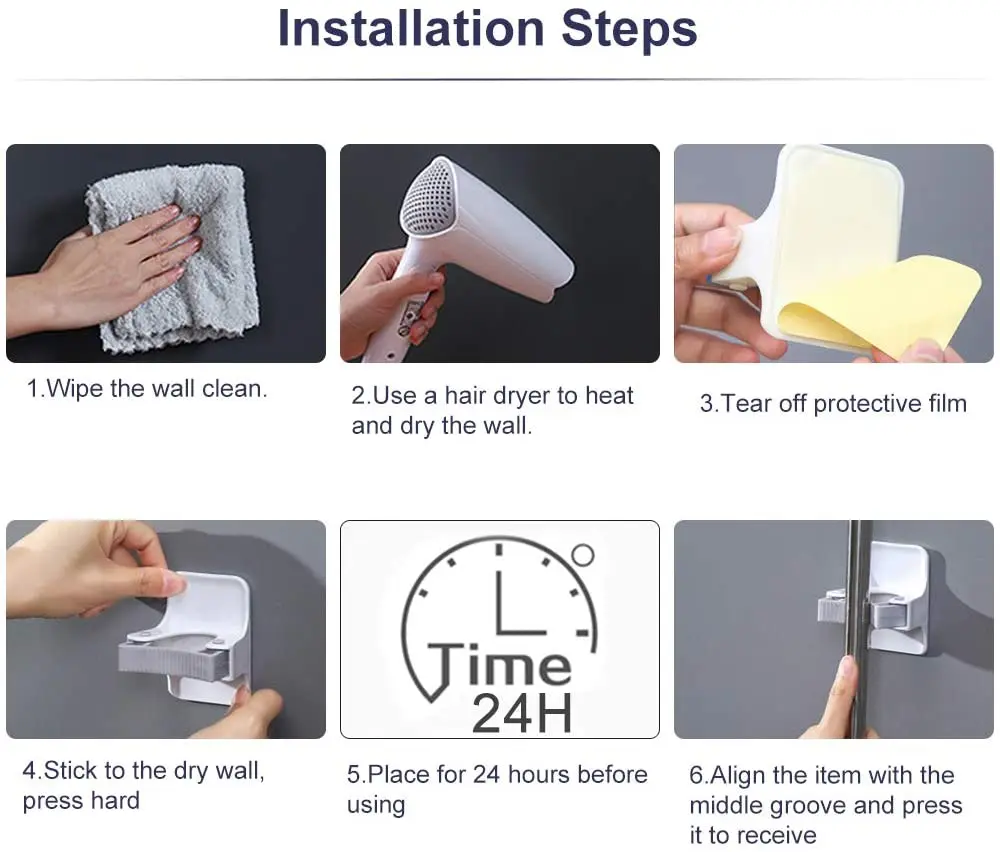 Installation Steps

1.Wipe the wall clean.

2.Use a hair dryer to heat and dry the wall.

3.Tear off protective film

Time
24H

4.Stick to the dry wall, press hard

5.Place for 24 hours before using

6.Align the item with the middle groove and press it to receive