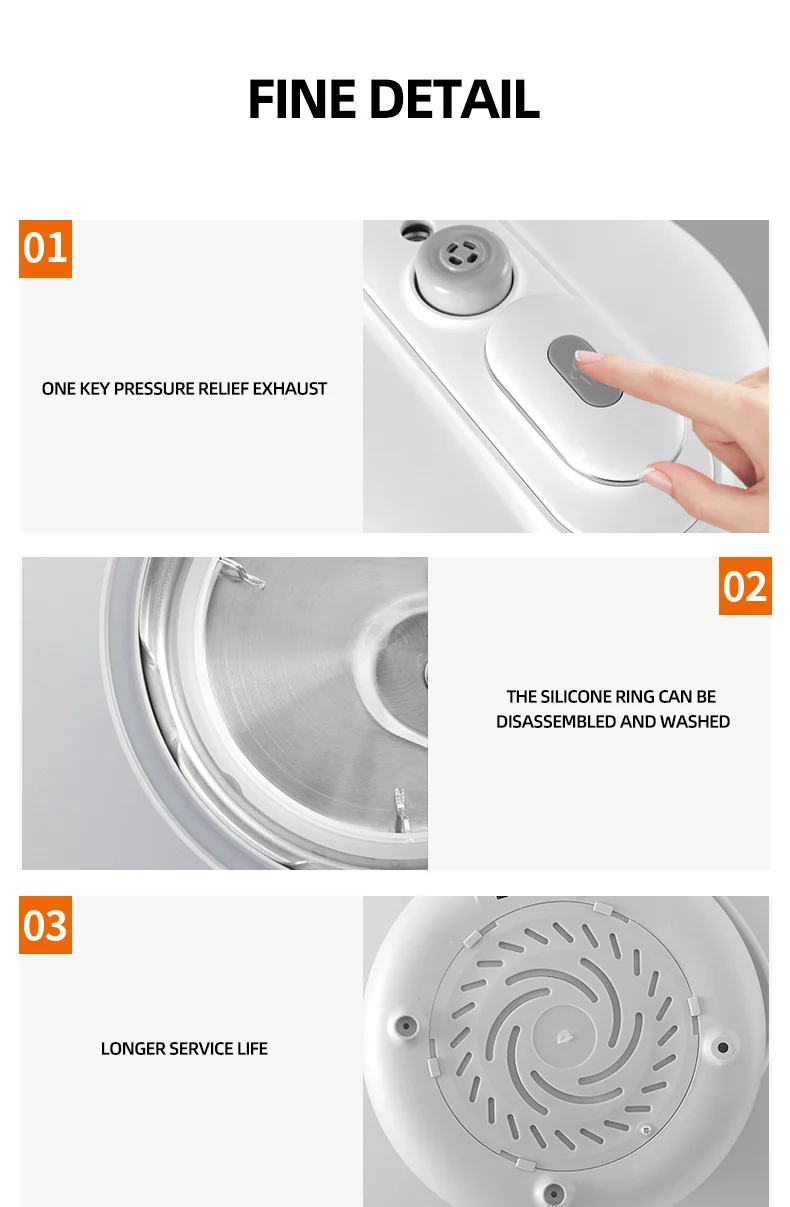 FINE DETAIL

01

ONE KEY PRESSURE RELIEF EXHAUST

02

THE SILICONE RING CAN BE DISASSEMBLED AND WASHED

03

LONGER SERVICE LIFE