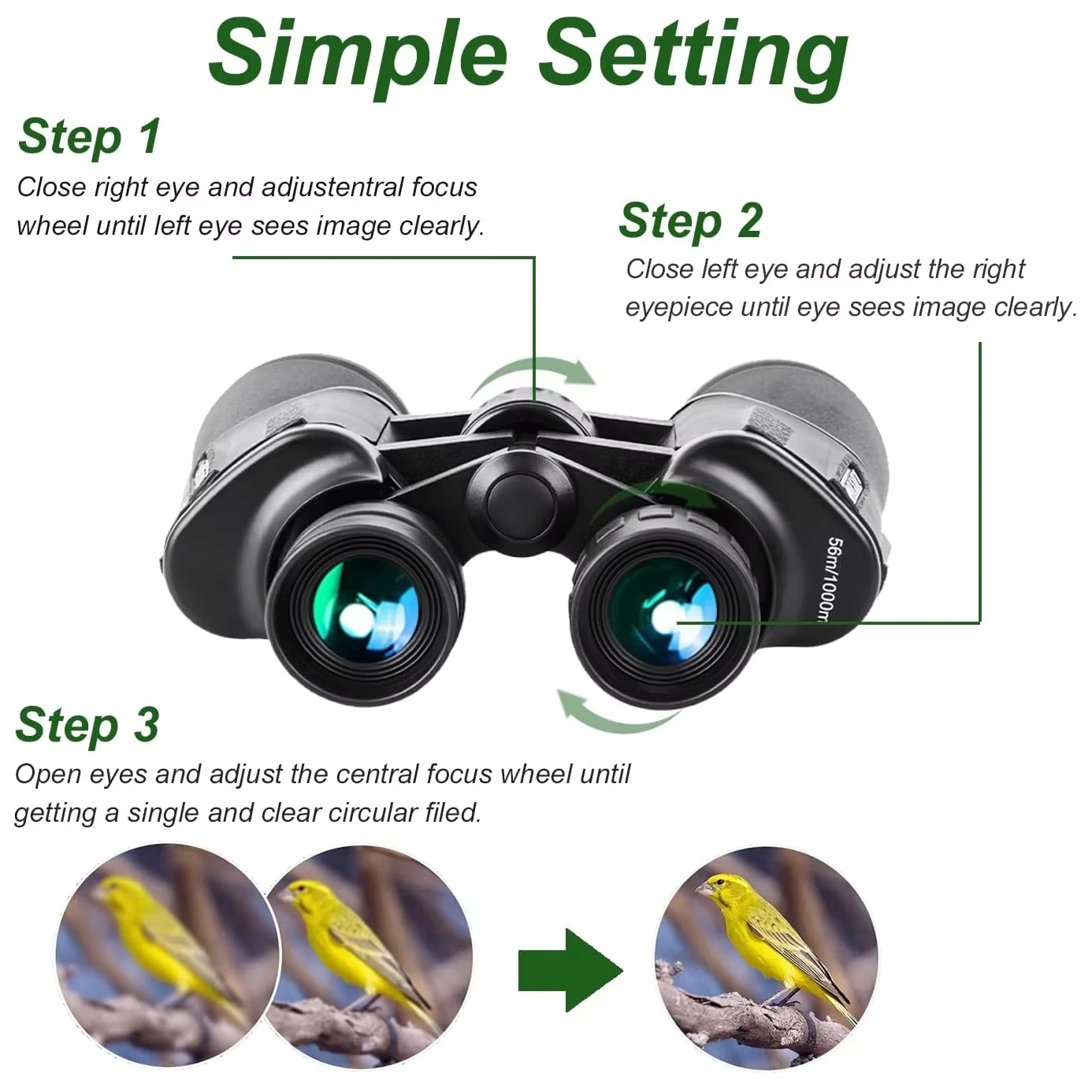 Simple Setting

Step 1
Close right eye and adjustentral focus wheel until left eye sees image clearly.

Step 2
Close left eye and adjust the right eyepiece until eye sees image clearly.

56m/1000m

Step 3
Open eyes and adjust the central focus wheel until getting a single and clear circular filed.