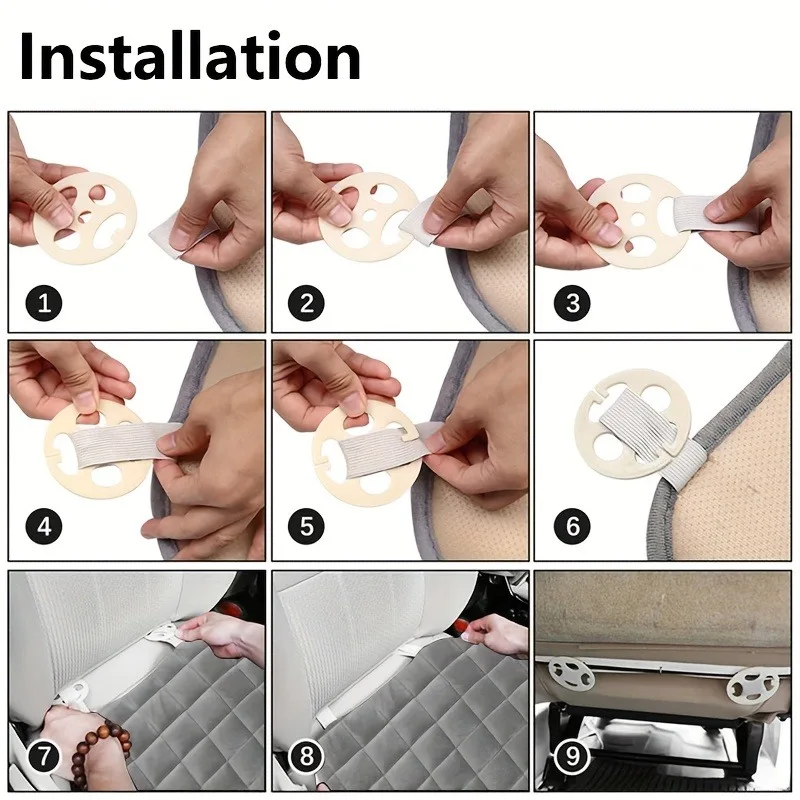 Installation

1

2

3

4

5

6

7

8

9