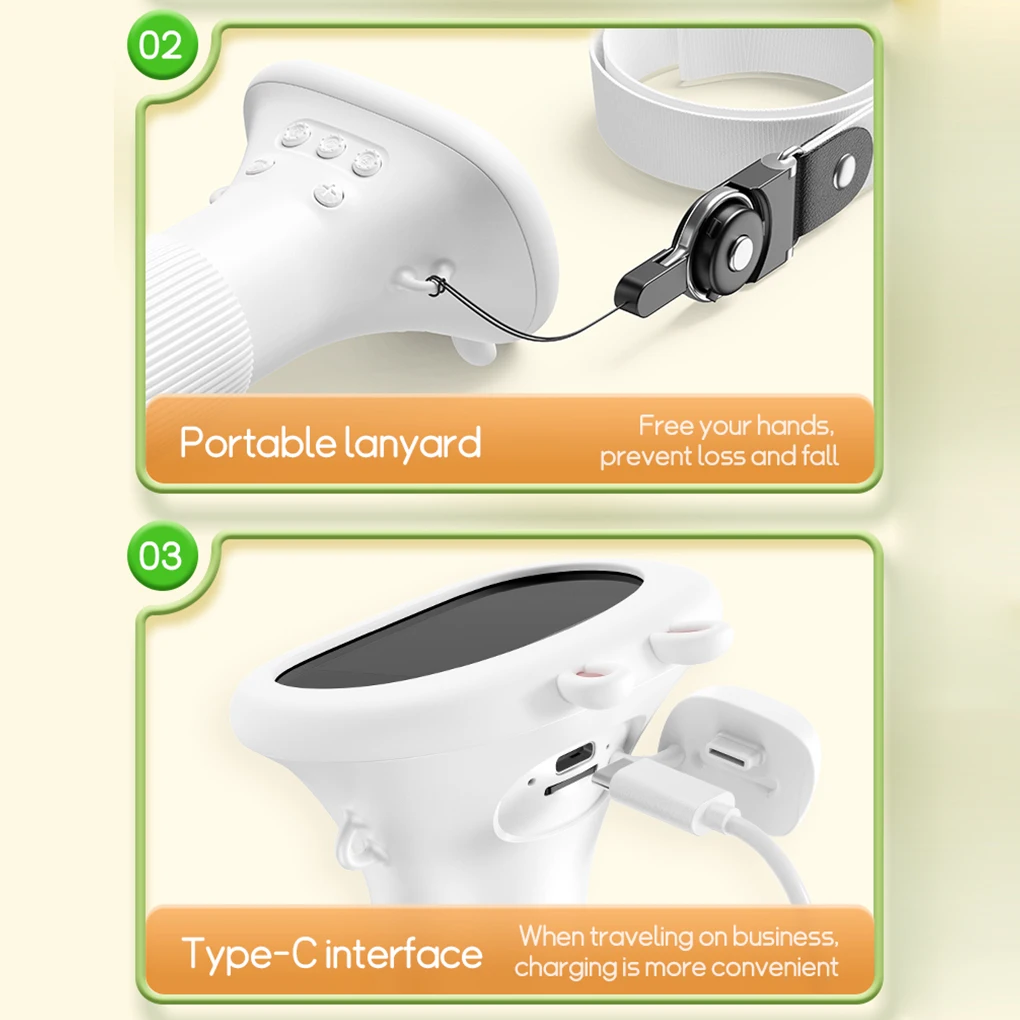 02

Portable lanyard

Free your hands, prevent loss and fall

03

Type-C interface

When traveling on business, charging is more convenient