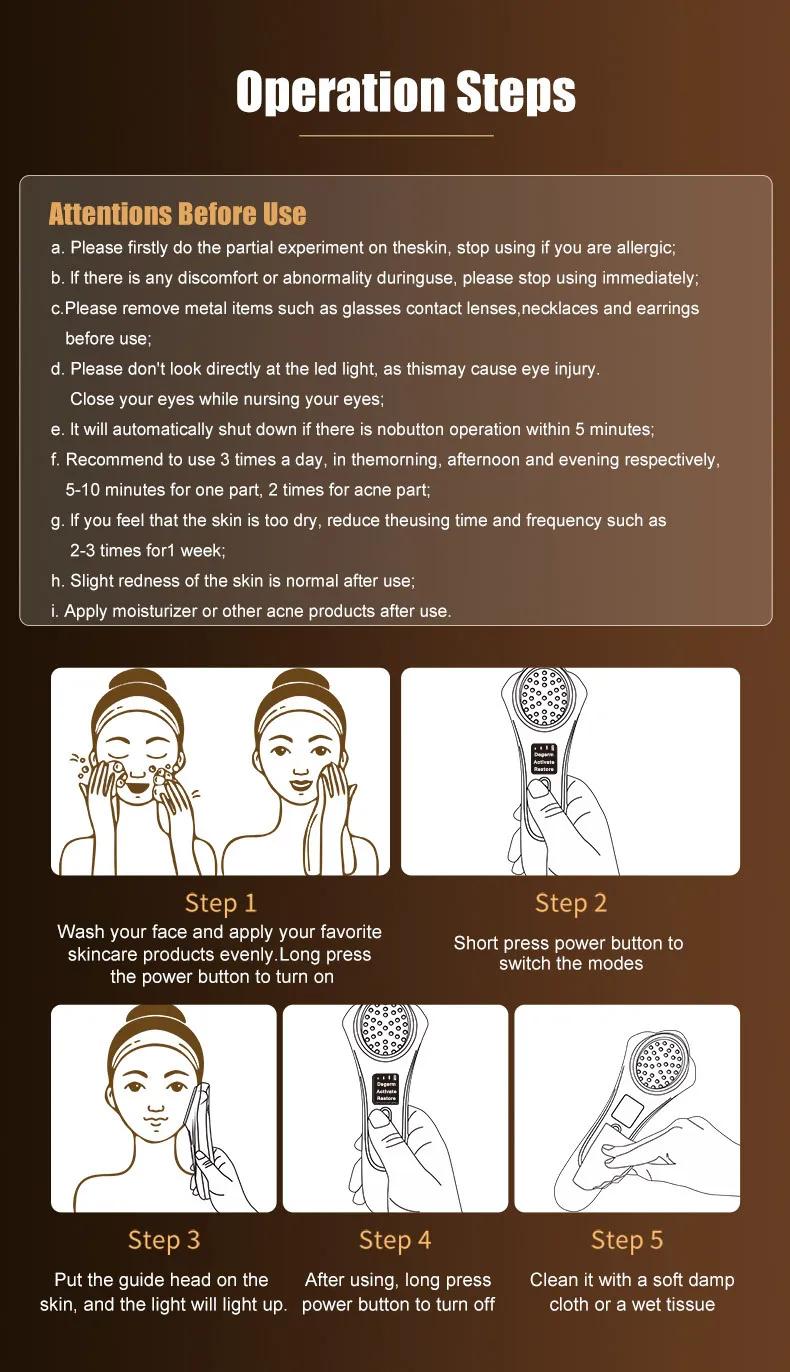 Operation Steps

Attentions Before Use

a. Please firstly do the partial experiment on theskin, stop using if you are allergic;
b. If there is any discomfort or abnormality duringuse, please stop using immediately;
c.Please remove metal items such as glasses contact lenses,necklaces and earrings before use;
d. Please don't look directly at the led light, as thismay cause eye injury. Close your eyes while nursing your eyes;
e. It will automatically shut down if there is nobutton operation within 5 minutes;
f. Recommend to use 3 times a day, in themorning, afternoon and evening respectively, 5-10 minutes for one part, 2 times for acne part;
g. If you feel that the skin is too dry, reduce theusing time and frequency such as 2-3 times for1 week;
h. Slight redness of the skin is normal after use;
i. Apply moisturizer or other acne products after use.

Degerm
Activate
Restore

Step 1
Wash your face and apply your favorite skincare products evenly.Long press the power button to turn on

Step 2
Short press power button to switch the modes

Degerm
Activate
Restore

Step 3
Put the guide head on the skin, and the light will light up.

Step 4
After using, long press power button to turn off

Step 5
Clean it with a soft damp cloth or a wet tissue