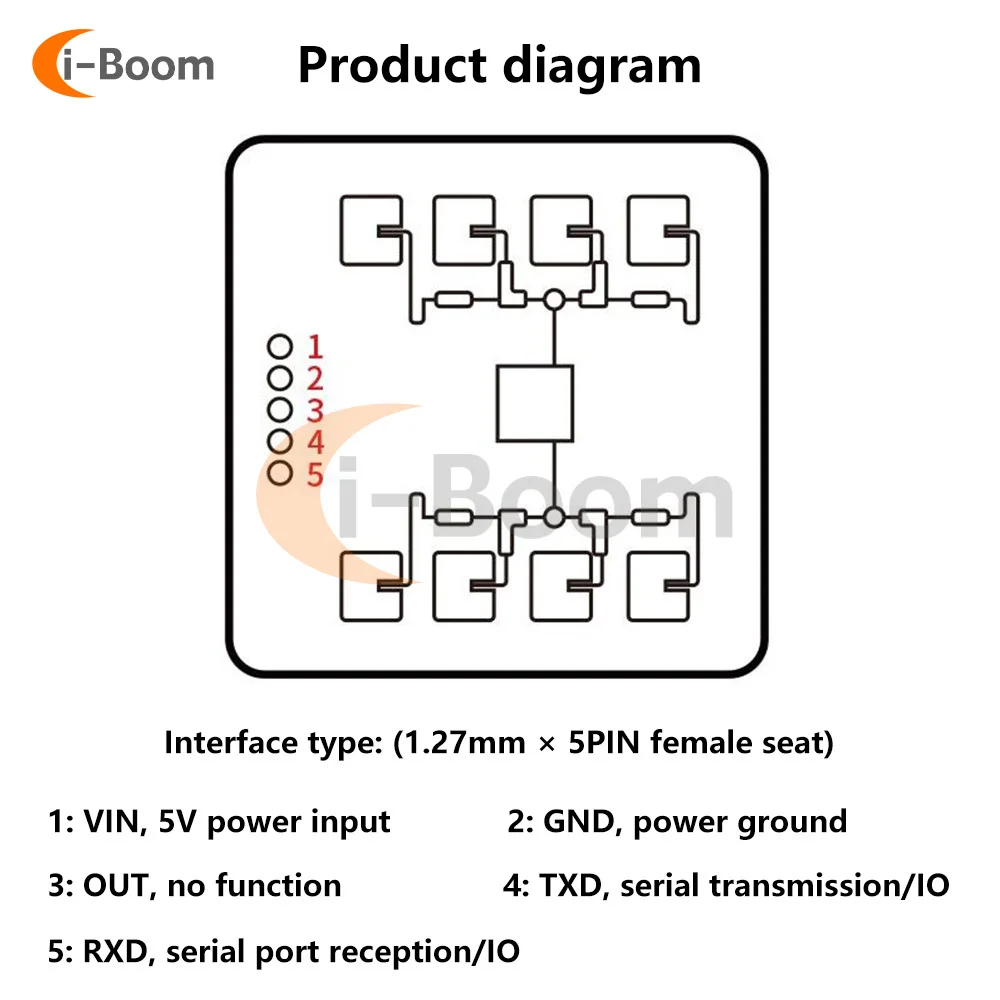 i-Boom

Product diagram

1
2
3
4
5

i-Boom

Interface type: (1.27mm × 5PIN female seat)

1: VIN, 5V power input

2: GND, power ground

3: OUT, no function

4: TXD, serial transmission/IO

5: RXD, serial port reception/IO