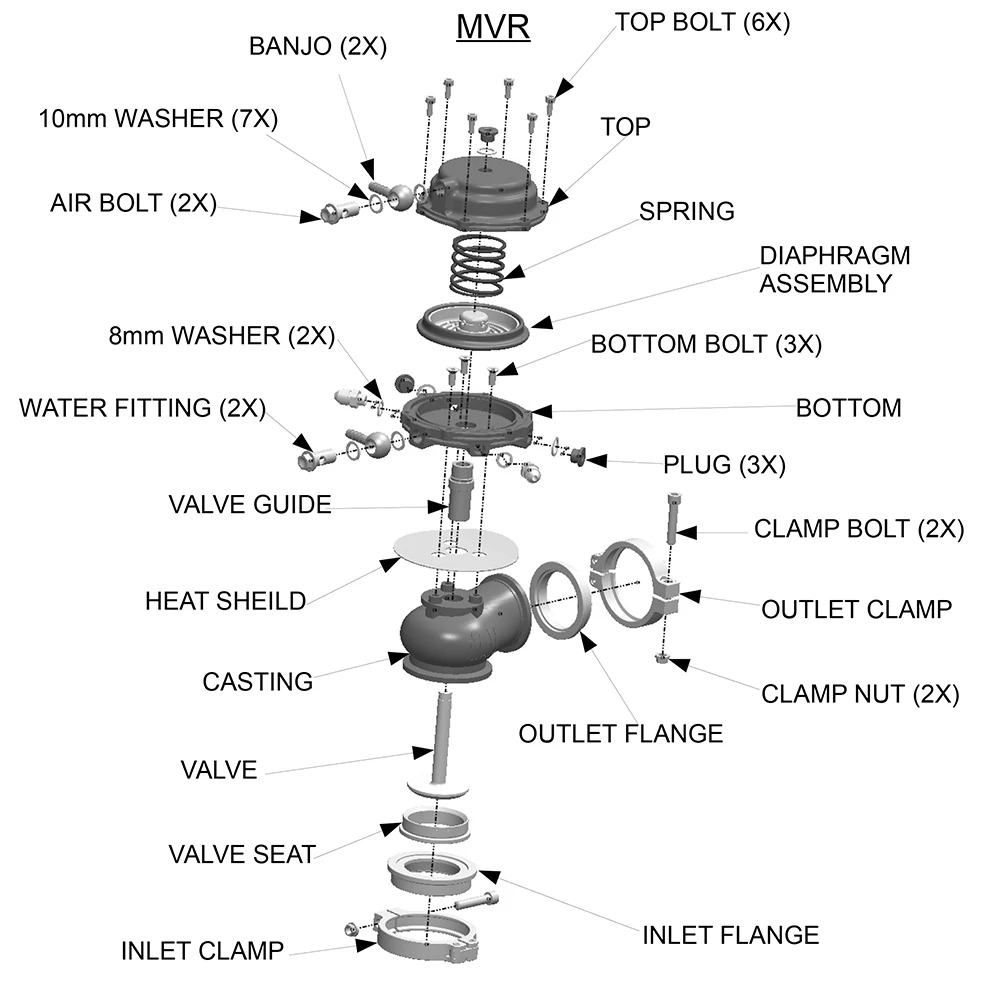 MVR

TOP BOLT (6X)

BANJO (2X)

10mm WASHER (7X)

TOP

AIR BOLT (2X)

SPRING

DIAPHRAGM ASSEMBLY

8mm WASHER (2X)

BOTTOM BOLT (3X)

WATER FITTING (2X)

BOTTOM

PLUG (3X)

VALVE GUIDE

CLAMP BOLT (2X)

HEAT SHEILD

OUTLET CLAMP

CASTING

CLAMP NUT (2X)

OUTLET FLANGE

VALVE

VALVE SEAT

INLET FLANGE

INLET CLAMP