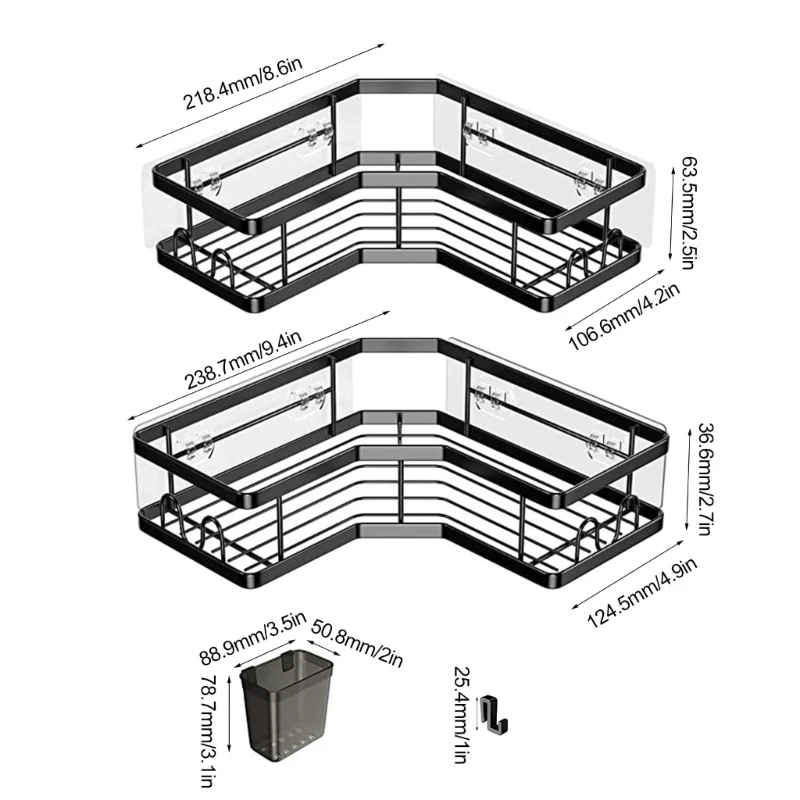 218.4mm/8.6in

63.5mm/2.5in

106.6mm/4.2in

238.7mm/9.4in

36.6mm/2.7in

124.5mm/4.9in

88.9mm/3.5in

50.8mm/2in

78.7mm/3.1in

25.4mm/1in