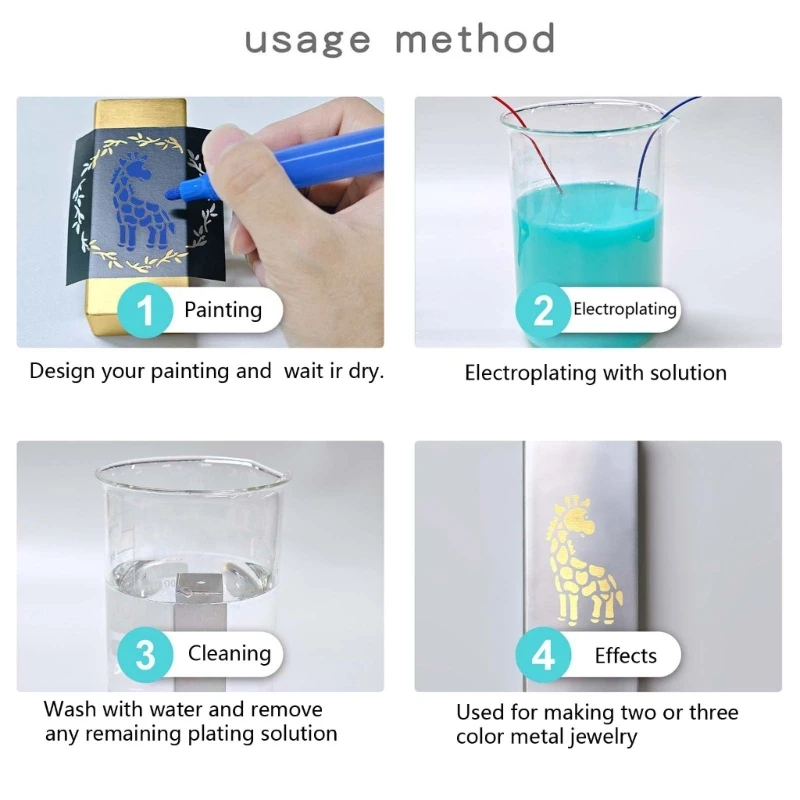 usage method

1 Painting

Design your painting and wait ir dry.

2 Electroplating

Electroplating with solution

3 Cleaning

Wash with water and remove any remaining plating solution

4 Effects

Used for making two or three color metal jewelry