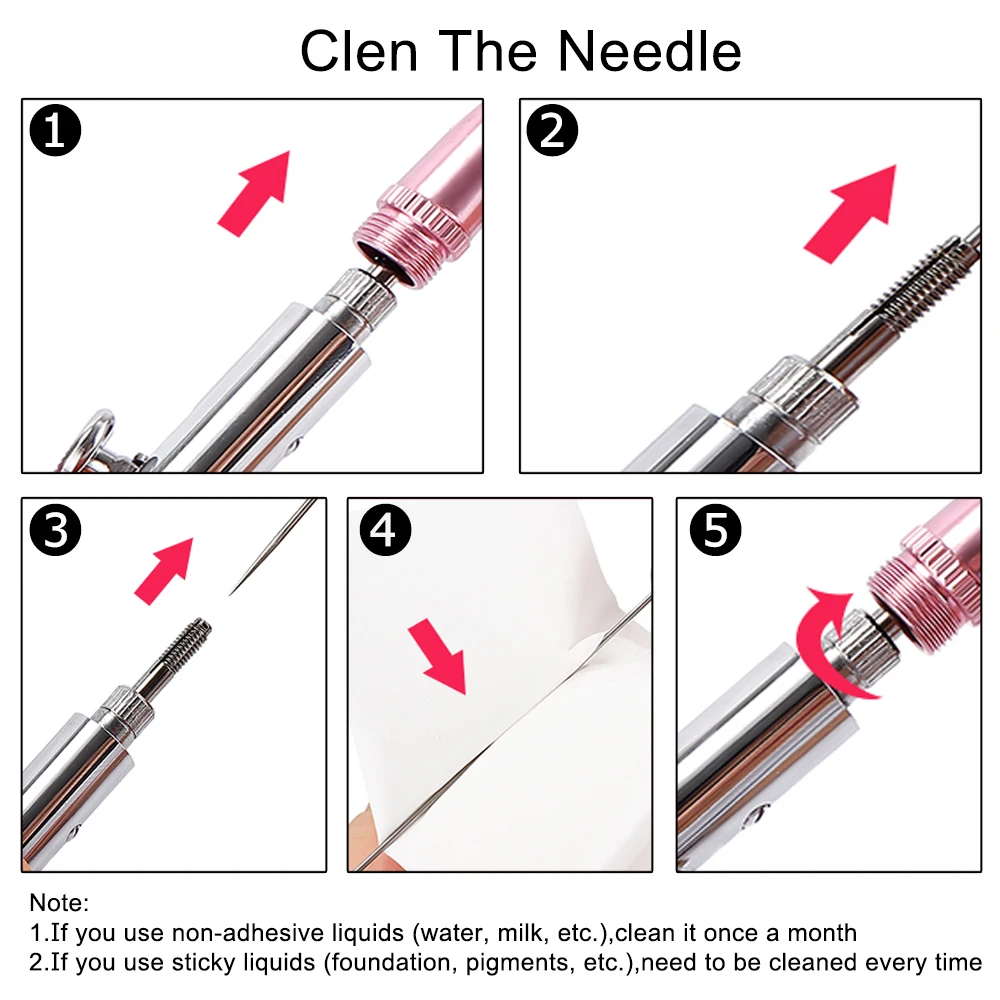 Clen The Needle

1

2

3

4

5

Note:
1.If you use non-adhesive liquids (water, milk, etc.),clean it once a month
2.If you use sticky liquids (foundation, pigments, etc.),need to be cleaned every time