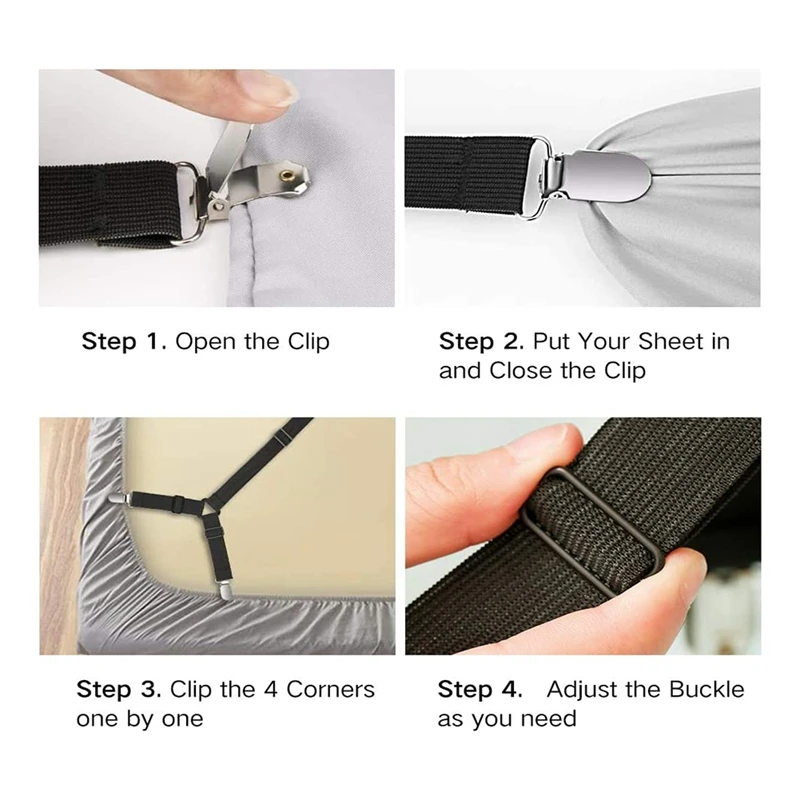 Step 1. Open the Clip

Step 2. Put Your Sheet in and Close the Clip

Step 3. Clip the 4 Corners one by one

Step 4. Adjust the Buckle as you need