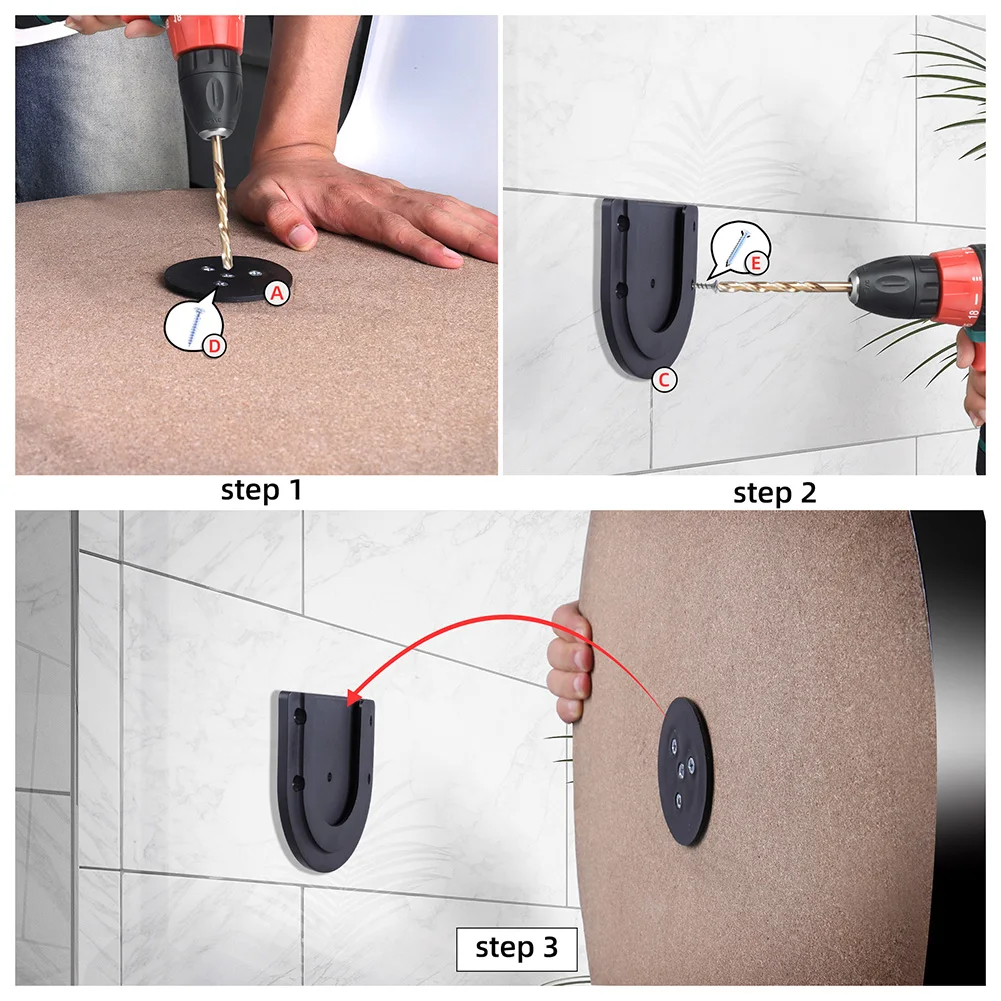 A
D
step 1
E
C
step 2
step 3