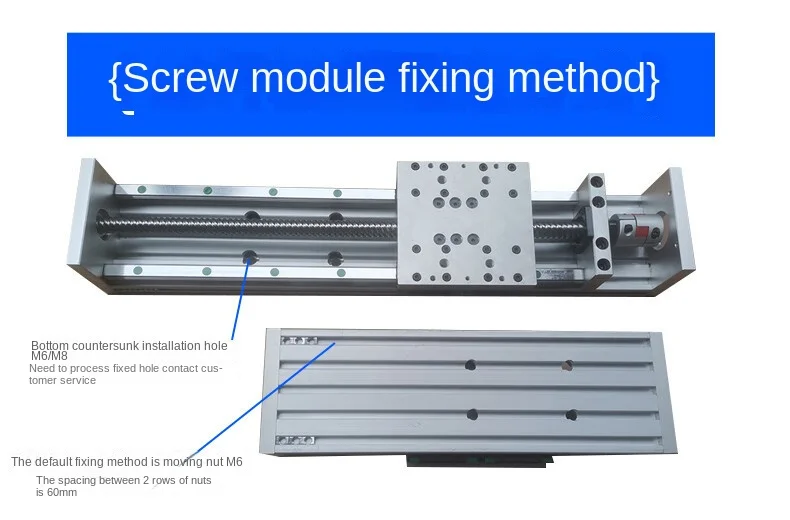 {Screw module fixing method}

Bottom countersunk installation hole M6/M8
Need to process fixed hole contact customer service

The default fixing method is moving nut M6
The spacing between 2 rows of nuts is 60mm