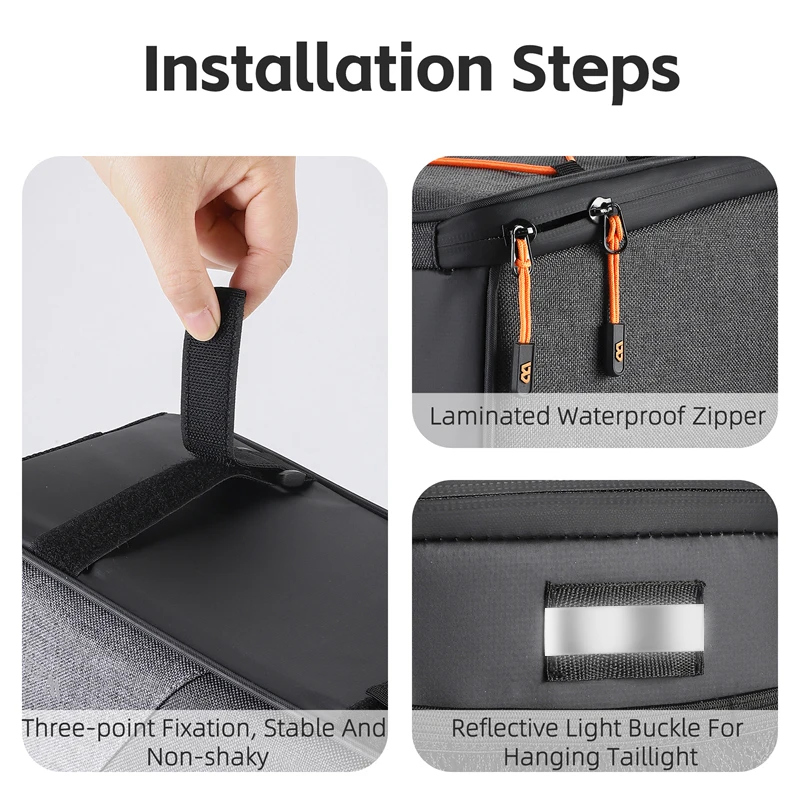 Installation Steps

Three-point Fixation, Stable And Non-shaky

Laminated Waterproof Zipper

Reflective Light Buckle For Hanging Taillight