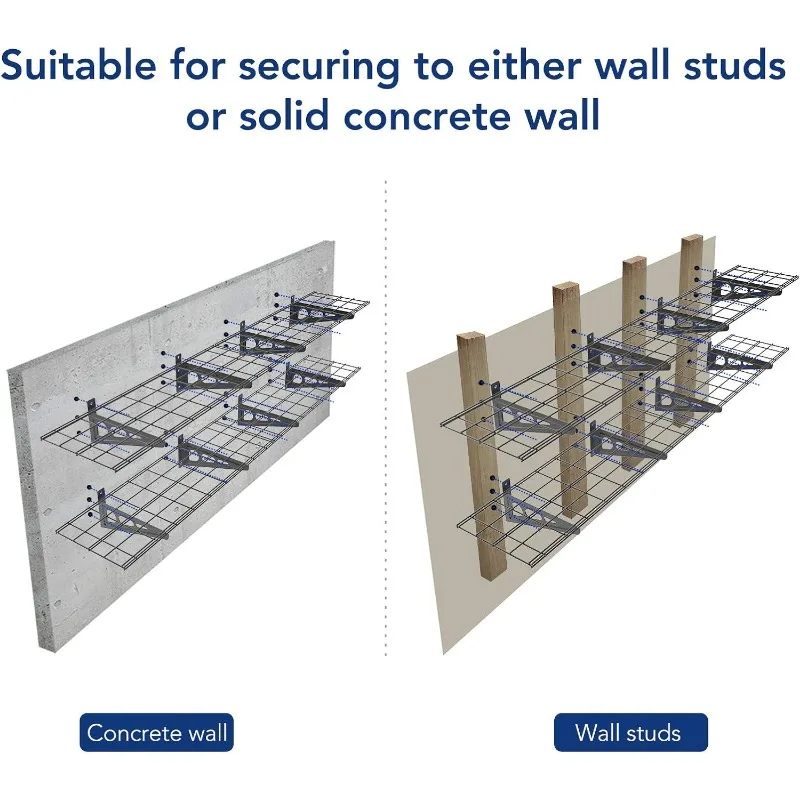 Suitable for securing to either wall studs or solid concrete wall

Concrete wall

Wall studs