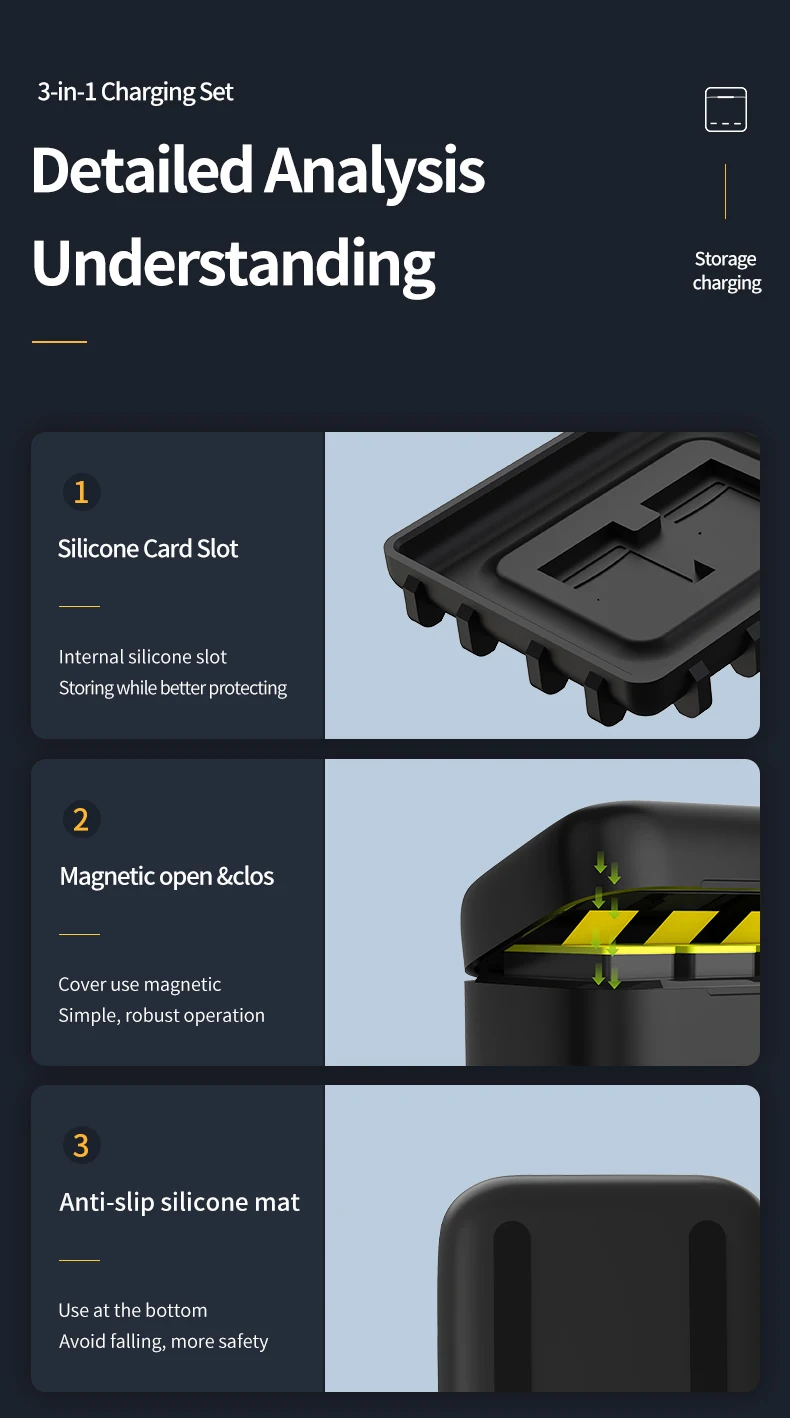 3-in-1 Charging Set

Detailed Analysis Understanding

Storage charging

1

Silicone Card Slot

Internal silicone slot
Storing while better protecting

2

Magnetic open &clos

Cover use magnetic
Simple, robust operation

3

Anti-slip silicone mat

Use at the bottom
Avoid falling, more safety