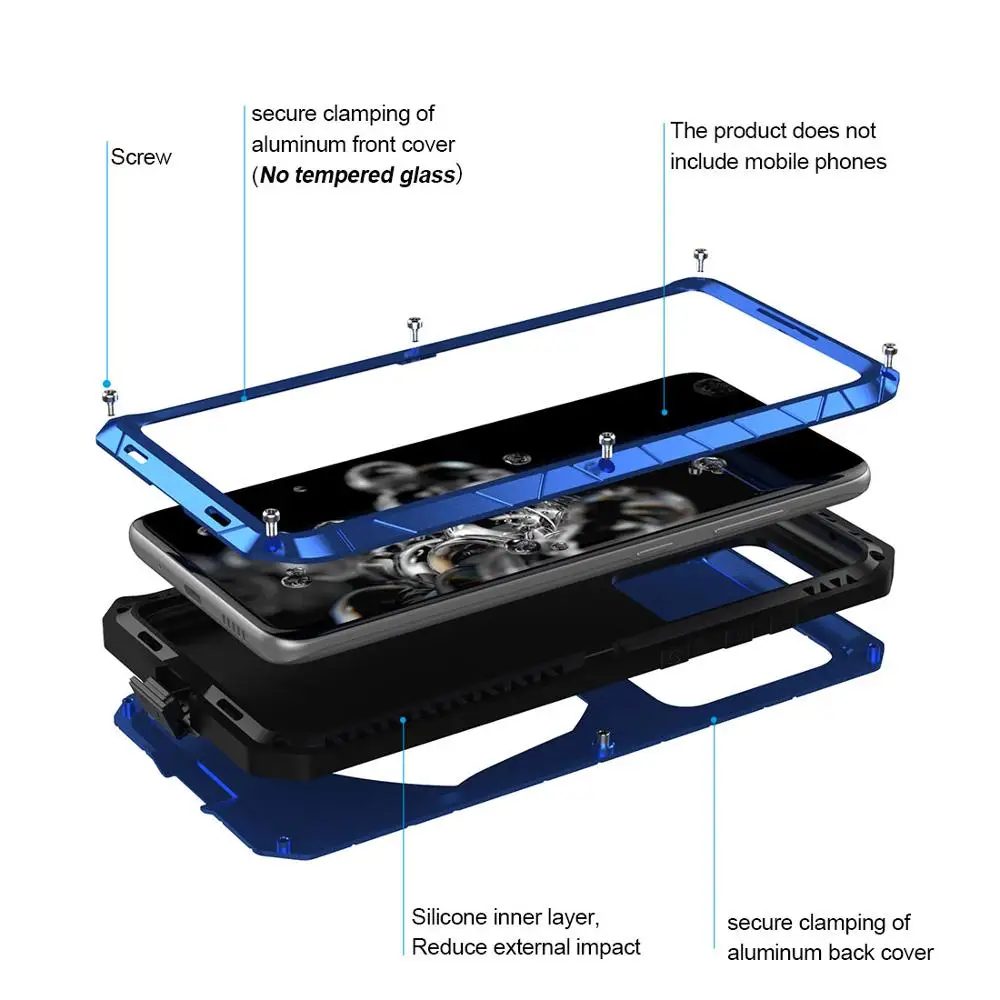 Screw

secure clamping of aluminum front cover (No tempered glass)

The product does not include mobile phones

Silicone inner layer, Reduce external impact

secure clamping of aluminum back cover