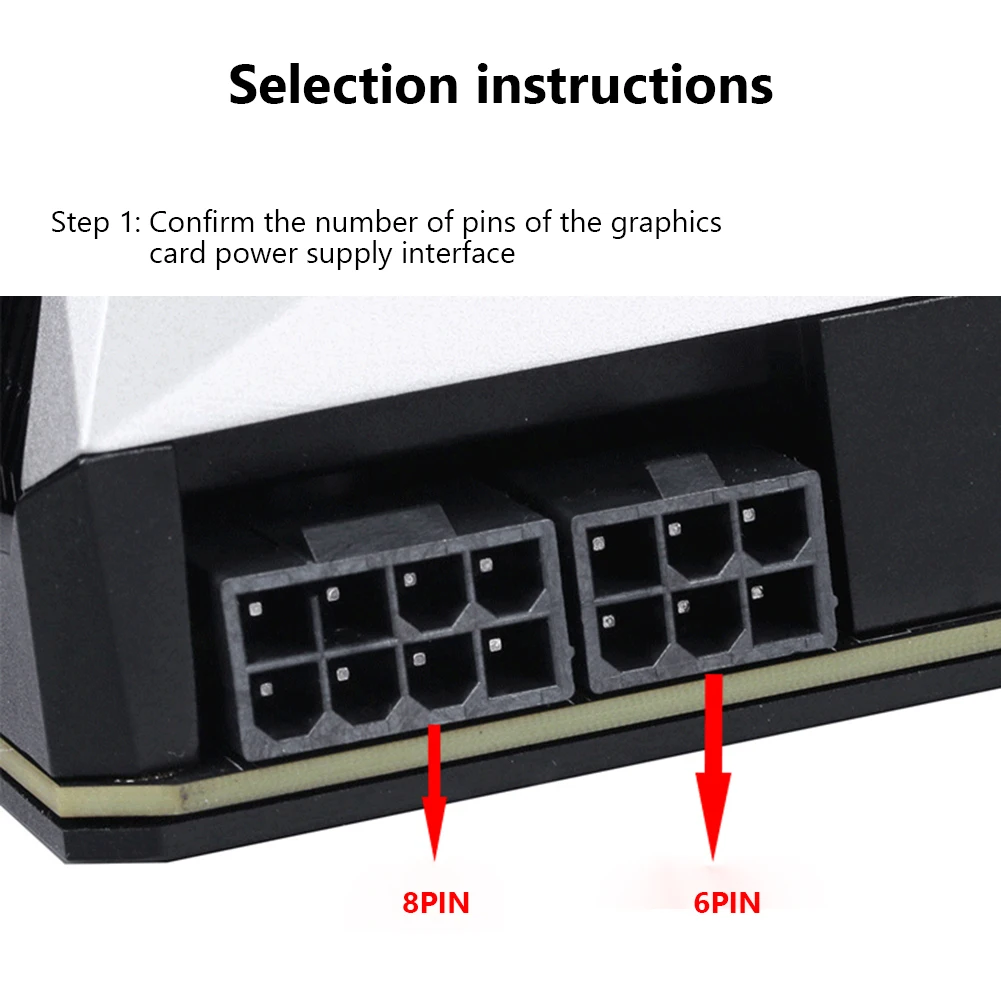 Selection instructions

Step 1: Confirm the number of pins of the graphics card power supply interface

8PIN

6PIN