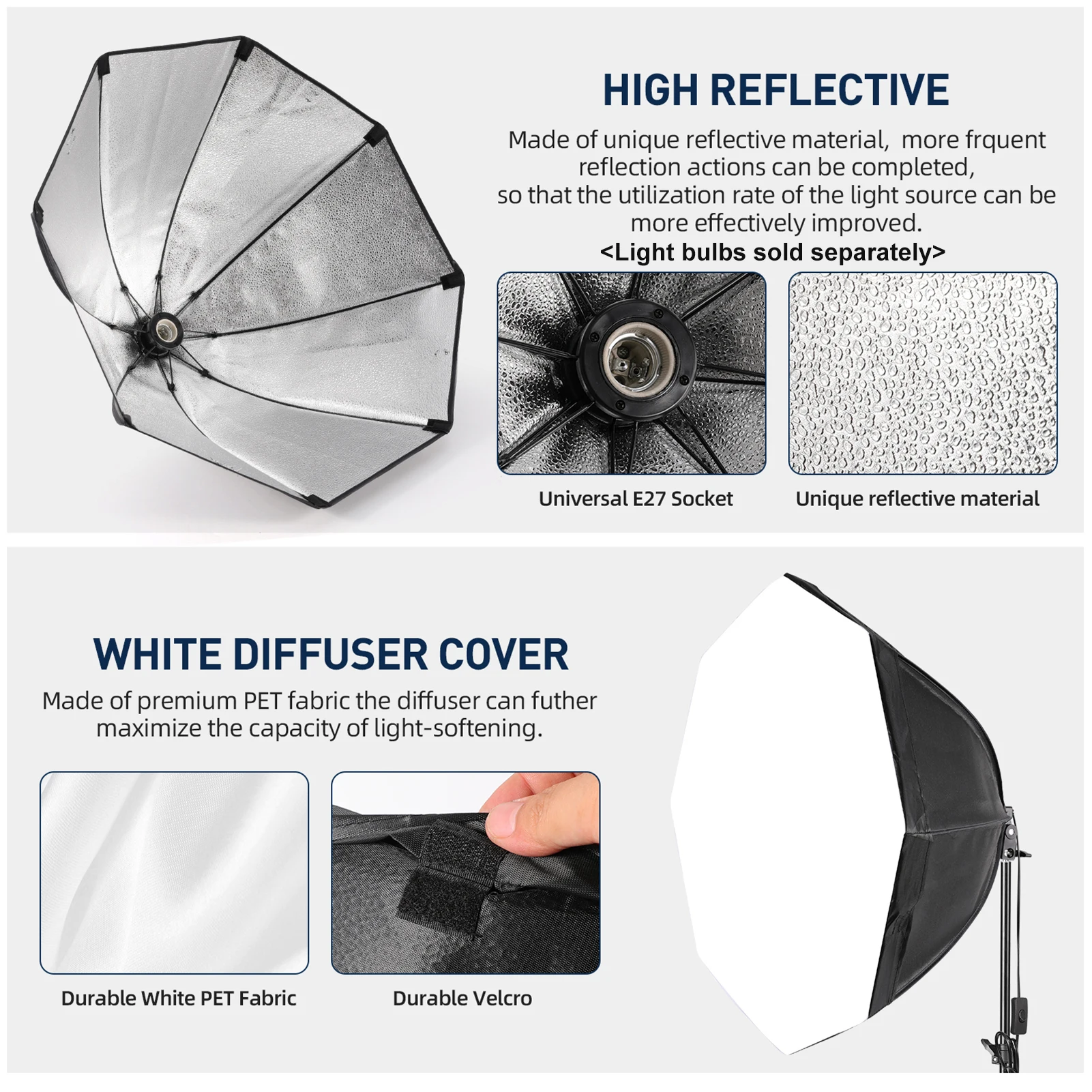 HIGH REFLECTIVE

Made of unique reflective material, more frquent reflection actions can be completed, so that the utilization rate of the light source can be more effectively improved.

<Light bulbs sold separately>

Universal E27 Socket

Unique reflective material

WHITE DIFFUSER COVER

Made of premium PET fabric the diffuser can futher maximize the capacity of light-softening.

Durable White PET Fabric

Durable Velcro