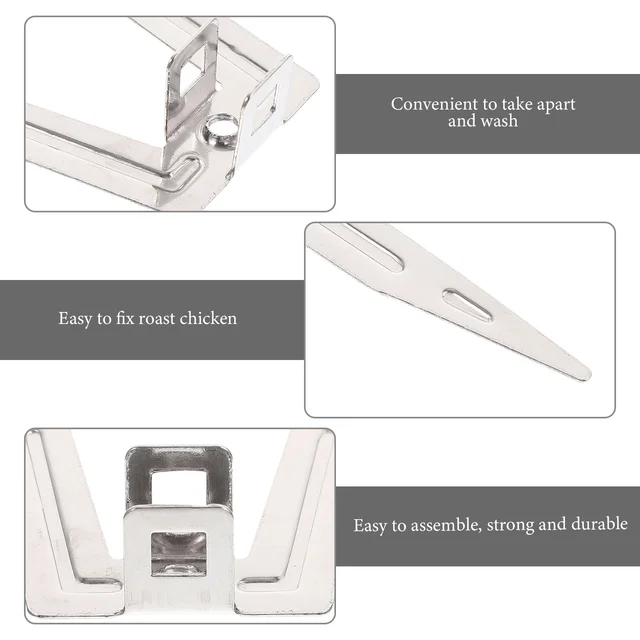 Convenient to take apart and wash

Easy to fix roast chicken

Easy to assemble, strong and durable