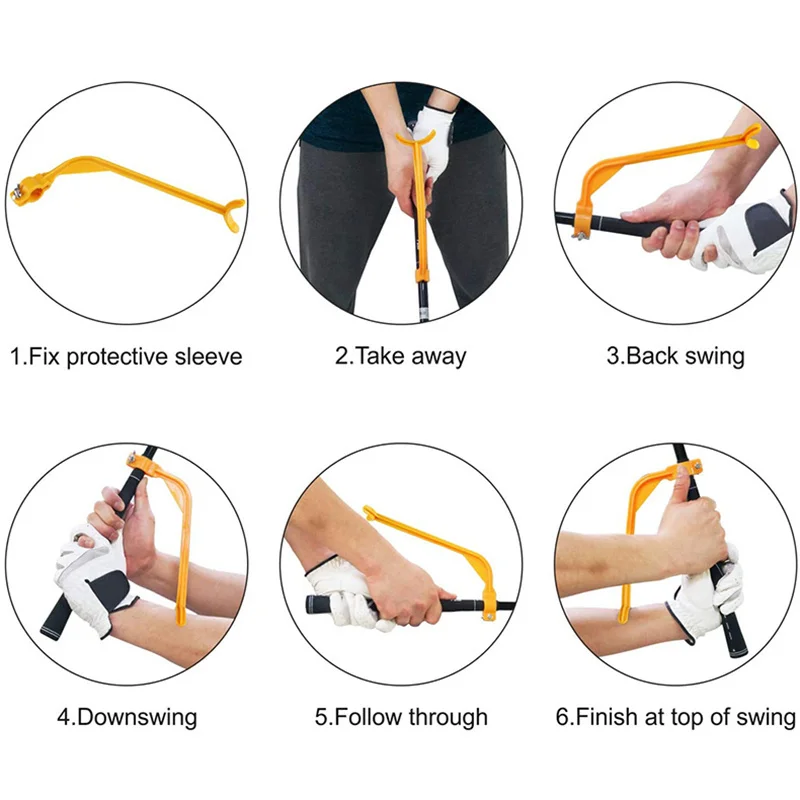 1.Fix protective sleeve

2.Take away

3.Back swing

4.Downswing

5.Follow through

6.Finish at top of swing