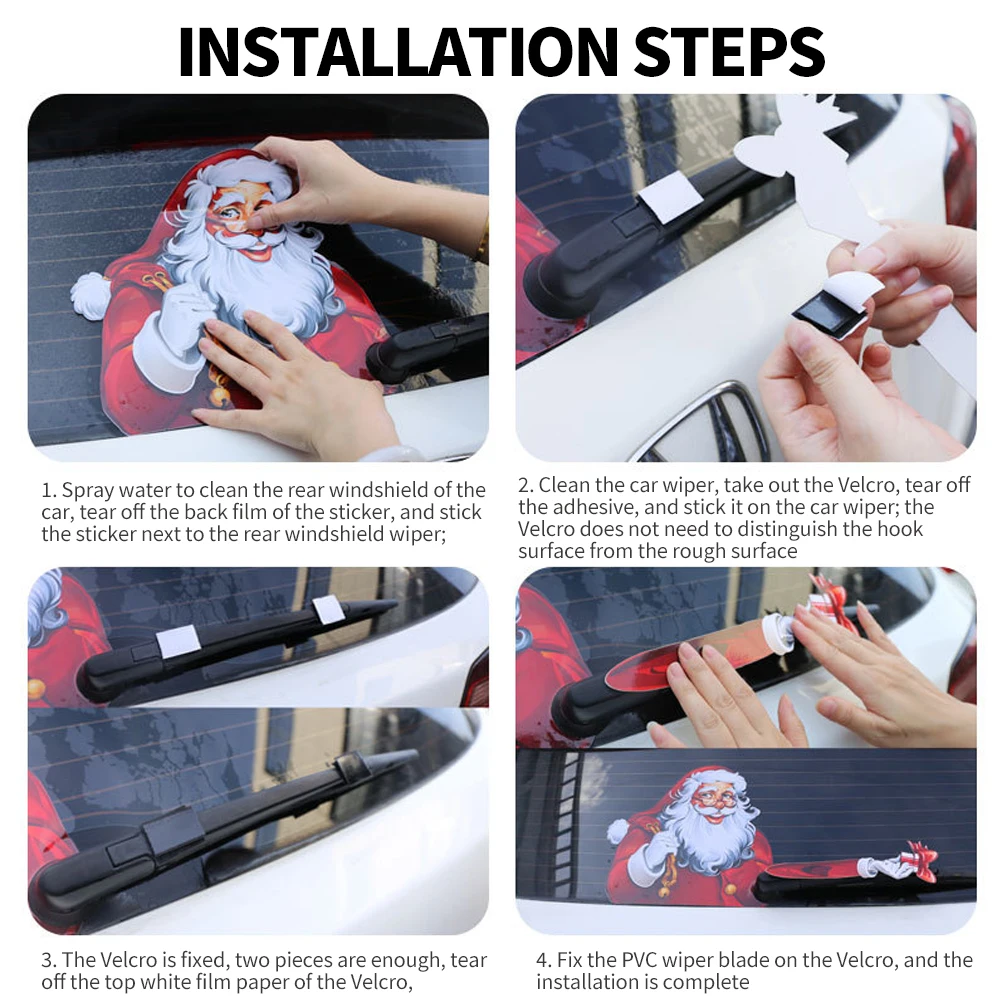 INSTALLATION STEPS

1. Spray water to clean the rear windshield of the car, tear off the back film of the sticker, and stick the sticker next to the rear windshield wiper;

2. Clean the car wiper, take out the Velcro, tear off the adhesive, and stick it on the car wiper; the Velcro does not need to distinguish the hook surface from the rough surface

3. The Velcro is fixed, two pieces are enough, tear off the top white film paper of the Velcro,

4. Fix the PVC wiper blade on the Velcro, and the installation is complete