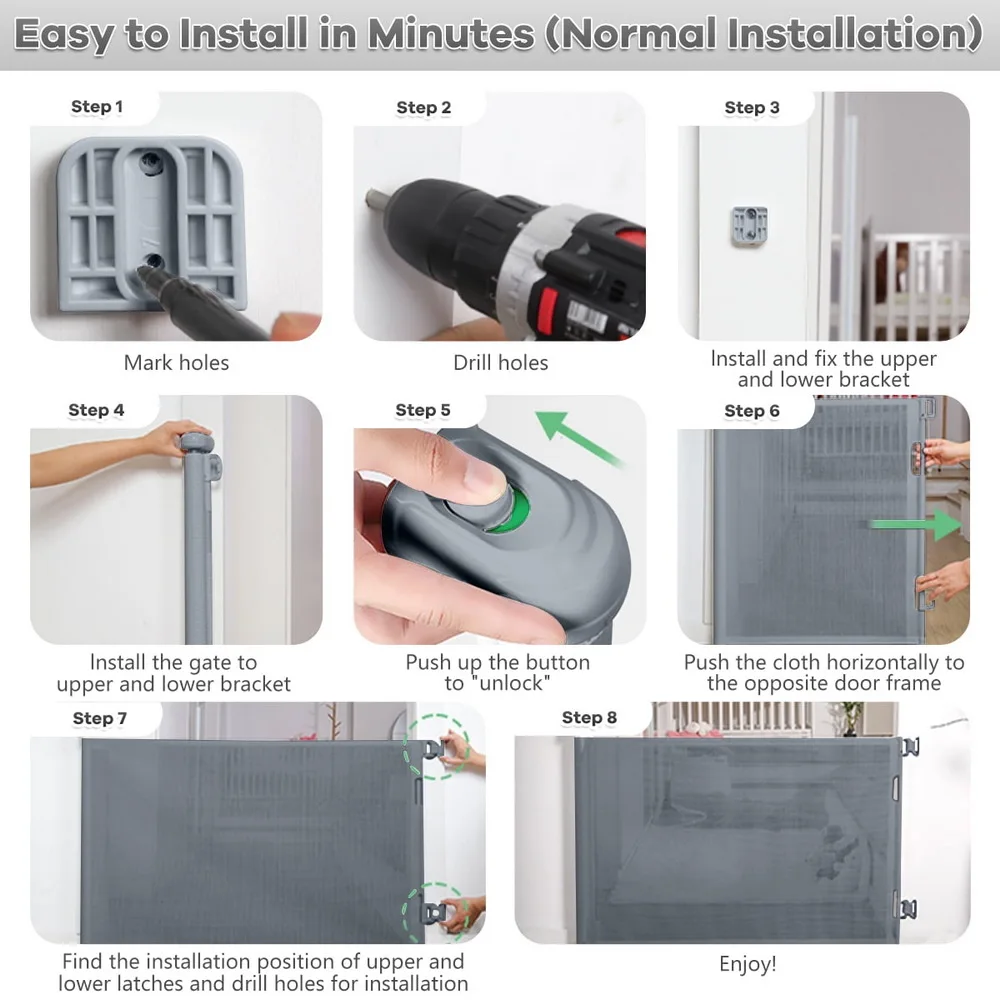 Easy to Install in Minutes (Normal Installation)

Step 1

Mark holes

Step 2

Drill holes

Step 3

Install and fix the upper and lower bracket

Step 4

Install the gate to upper and lower bracket

Step 5

Push up the button to "unlock"

Step 6

Push the cloth horizontally to the opposite door frame

Step 7

Find the installation position of upper and lower latches and drill holes for installation

Step 8

Enjoy!