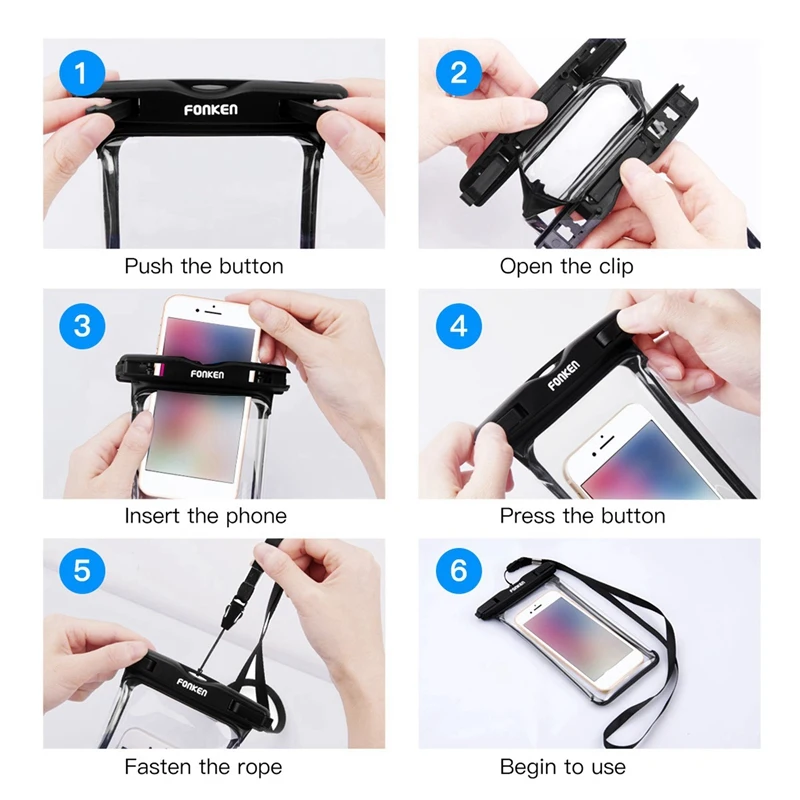 1
FONKEN
Push the button

2
Open the clip

3
FONKEN
Insert the phone

4
FONKEN
Press the button

5
FONKEN
Fasten the rope

6
FONKEN
Begin to use