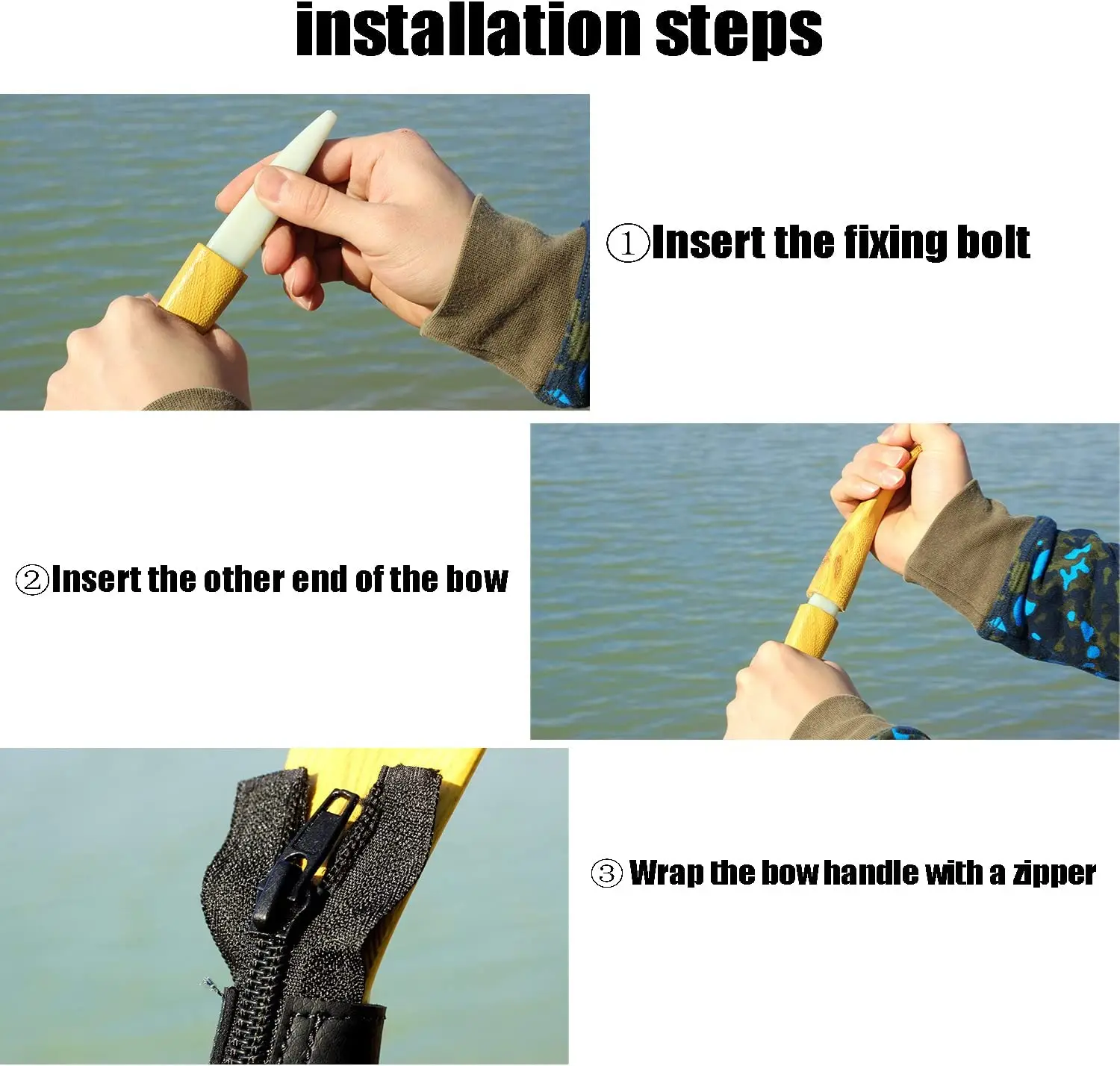 installation steps

①Insert the fixing bolt

②Insert the other end of the bow

③ Wrap the bow handle with a zipper