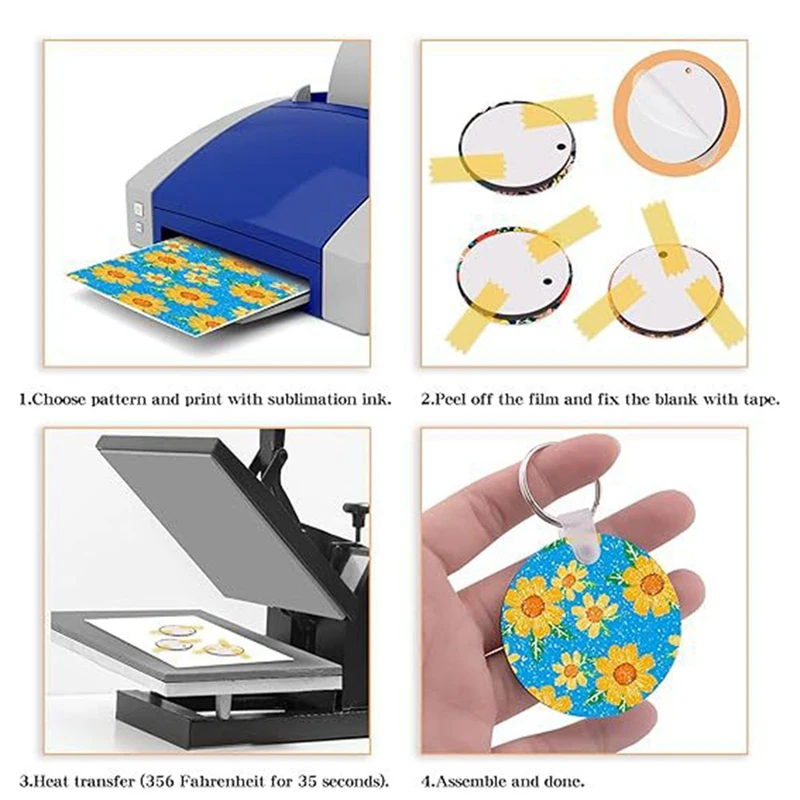 1.Choose pattern and print with sublimation ink.

2.Peel off the film and fix the blank with tape.

3.Heat transfer (356 Fahrenheit for 35 seconds).

4.Assemble and done.