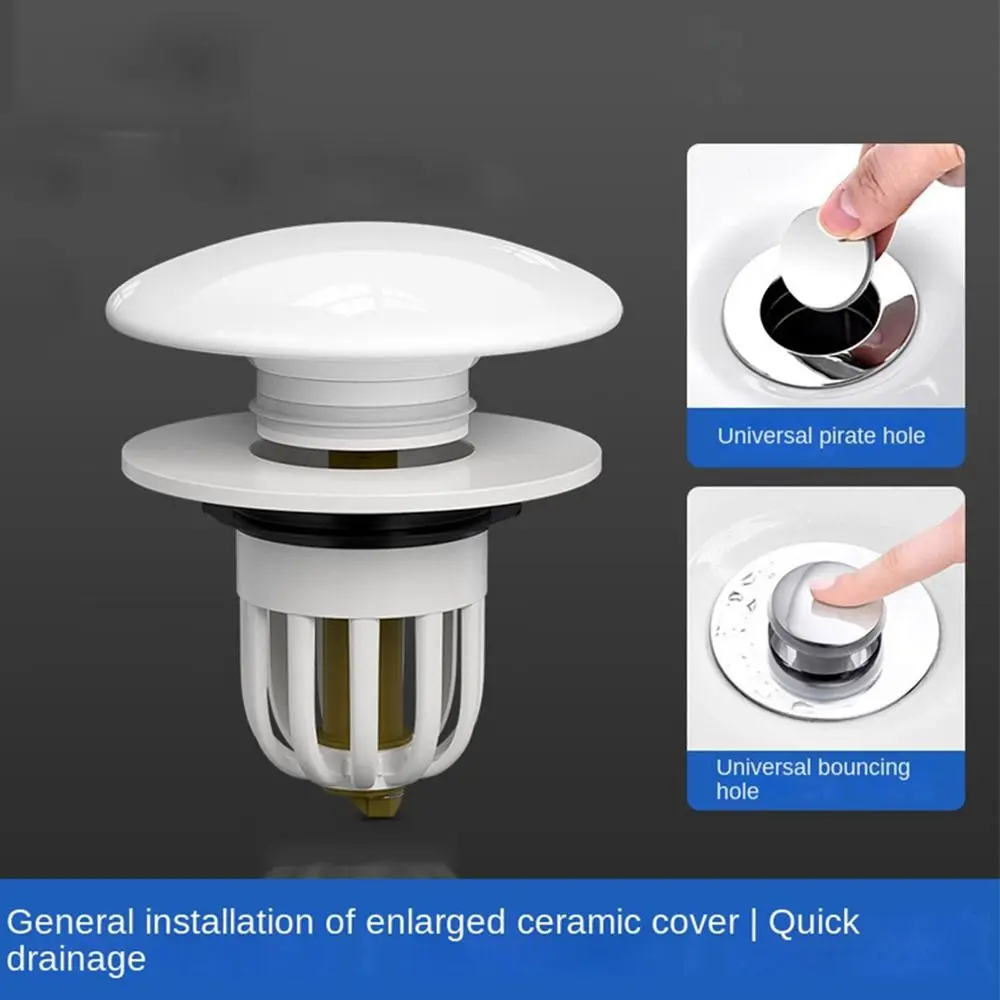 Universal pirate hole

Universal bouncing hole

General installation of enlarged ceramic cover | Quick drainage