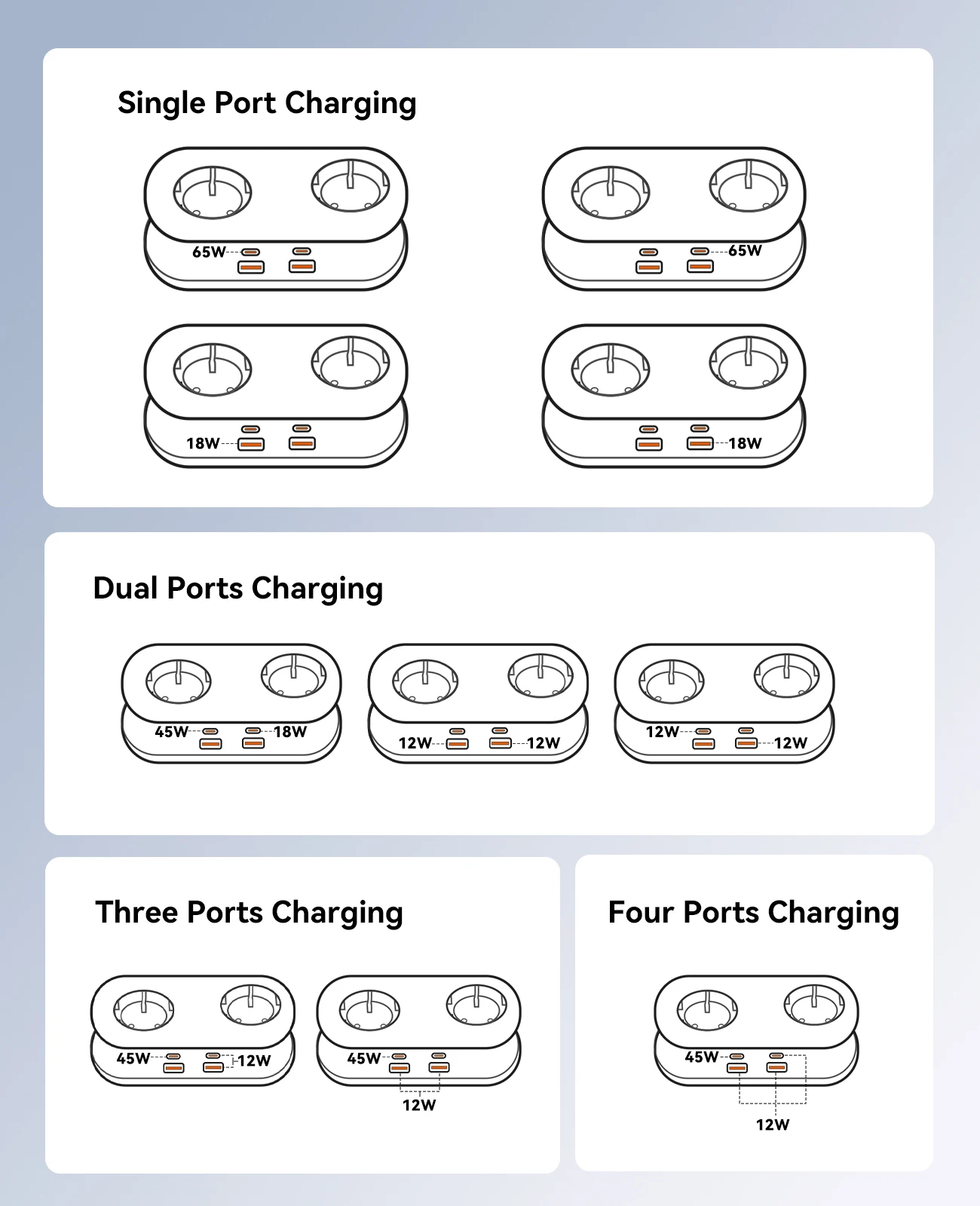 Single Port Charging

65W

65W

18W

18W

Dual Ports Charging

45W 18W

12W 12W

12W 12W

Three Ports Charging

45W 12W

45W 12W

Four Ports Charging

45W 12W