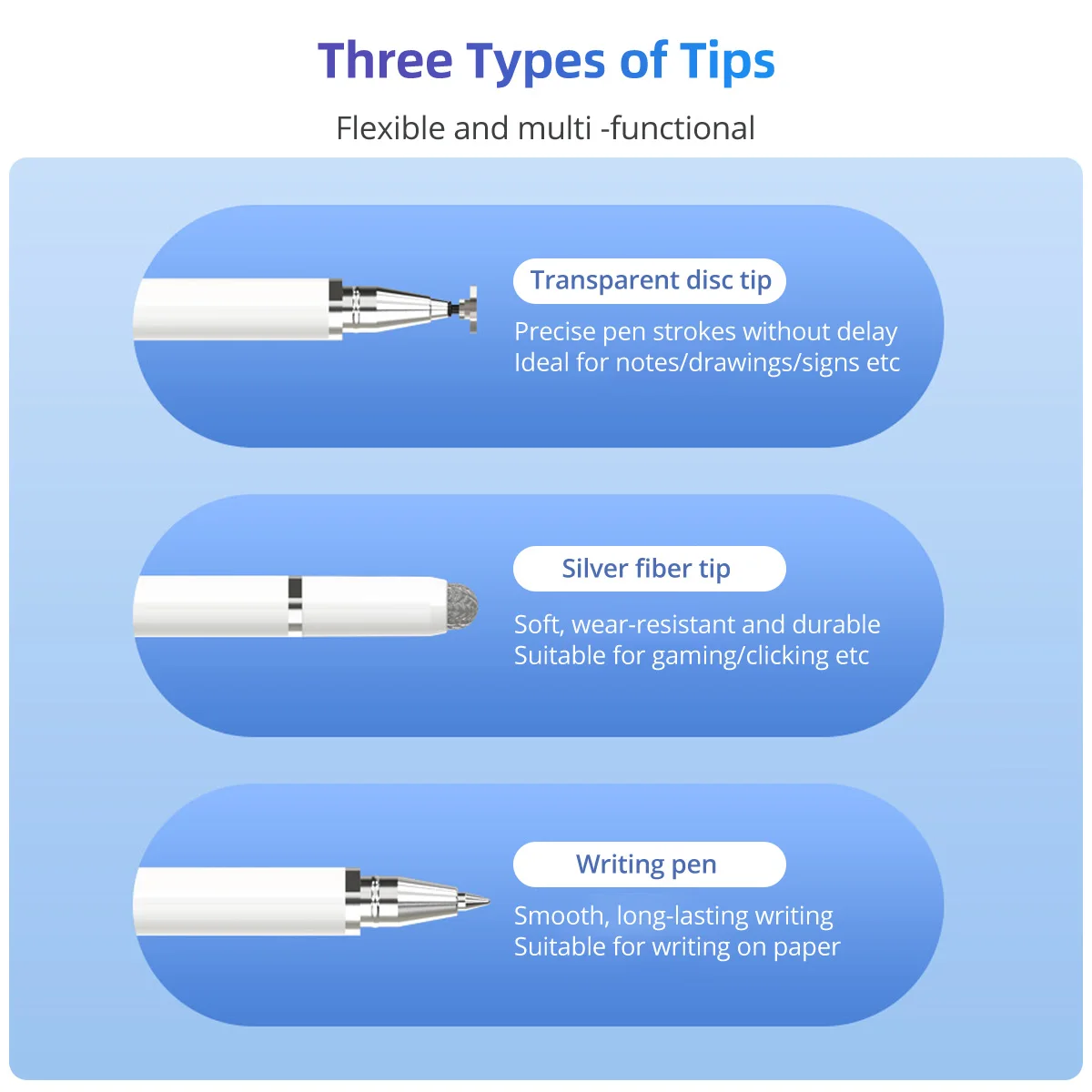 Three Types of Tips

Flexible and multi -functional

Transparent disc tip

Precise pen strokes without delay
Ideal for notes/drawings/signs etc

Silver fiber tip

Soft, wear-resistant and durable
Suitable for gaming/clicking etc

Writing pen

Smooth, long-lasting writing
Suitable for writing on paper