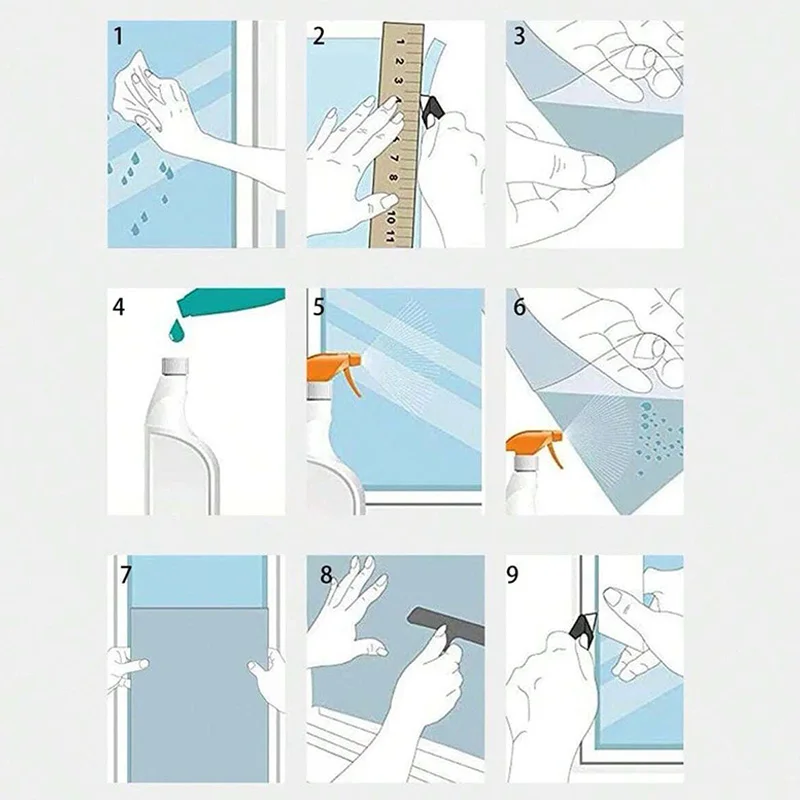 1

2

1 2 3 4 5 6 7 8 9 10 11

3

4

5

6

7

8

9