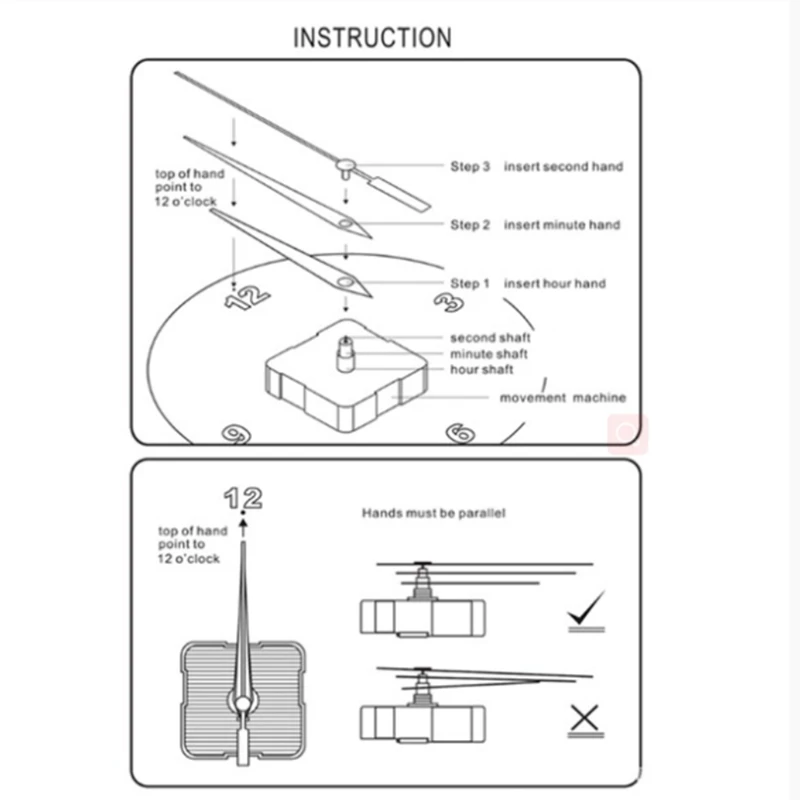 INSTRUCTION

top of hand point to 12 o'clock

Step 3 insert second hand

Step 2 insert minute hand

Step 1 insert hour hand

12

3

second shaft
minute shaft
hour shaft

movement machine

9

6

12

top of hand point to 12 o'clock

Hands must be parallel