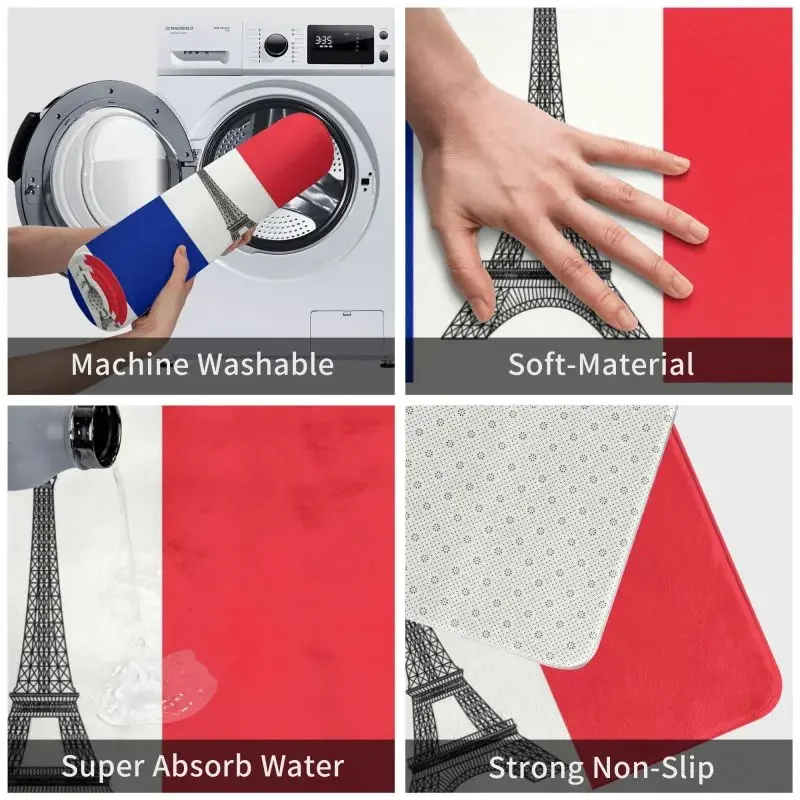 MAUNFELD

3:35

Machine Washable

Soft-Material

Super Absorb Water

Strong Non-Slip