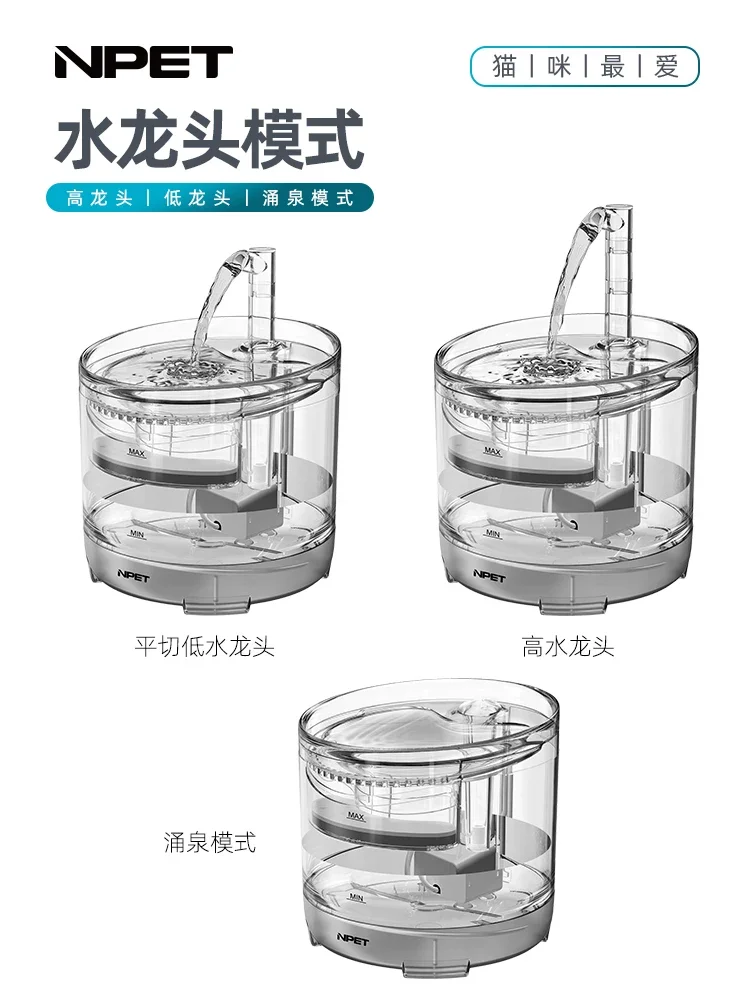 NPET

猫 | 咪 | 最 | 爱

水龙头模式

高龙头 | 低龙头 | 涌泉模式

MAX
MIN
NPET

MAX
MIN
NPET

平切低水龙头

高水龙头

MAX
MIN
NPET

涌泉模式