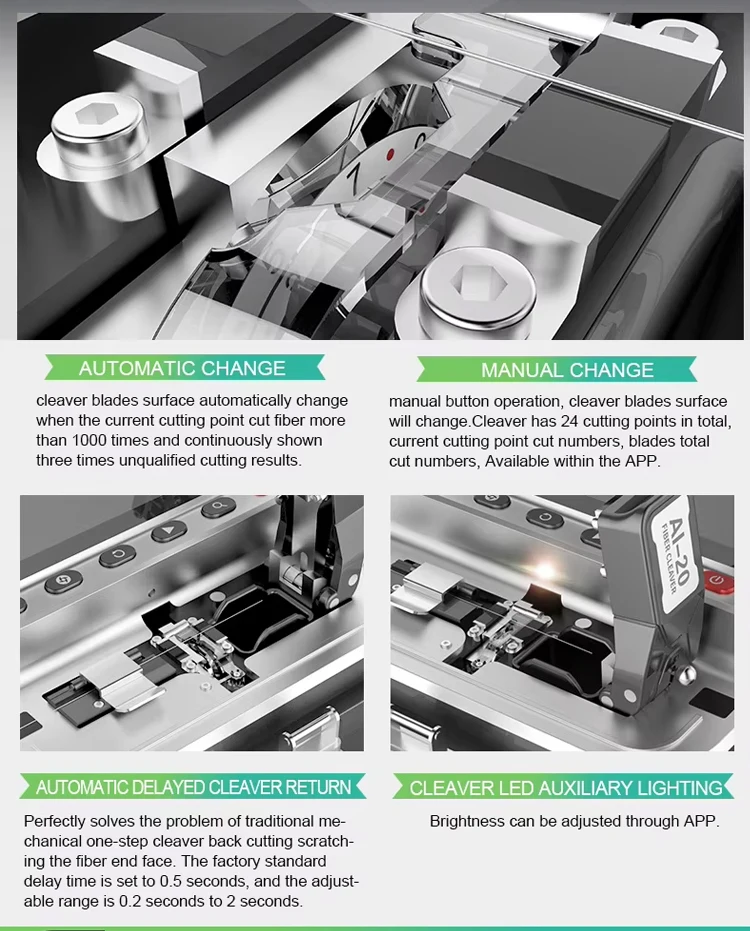 7

AUTOMATIC CHANGE

cleaver blades surface automatically change when the current cutting point cut fiber more than 1000 times and continuously shown three times unqualified cutting results.

MANUAL CHANGE

manual button operation, cleaver blades surface will change.Cleaver has 24 cutting points in total, current cutting point cut numbers, blades total cut numbers, Available within the APP.

AI-20
FIBER CLEAVER

AUTOMATIC DELAYED CLEAVER RETURN

Perfectly solves the problem of traditional mechanical one-step cleaver back cutting scratching the fiber end face. The factory standard delay time is set to 0.5 seconds, and the adjustable range is 0.2 seconds to 2 seconds.

CLEAVER LED AUXILIARY LIGHTING

Brightness can be adjusted through APP.