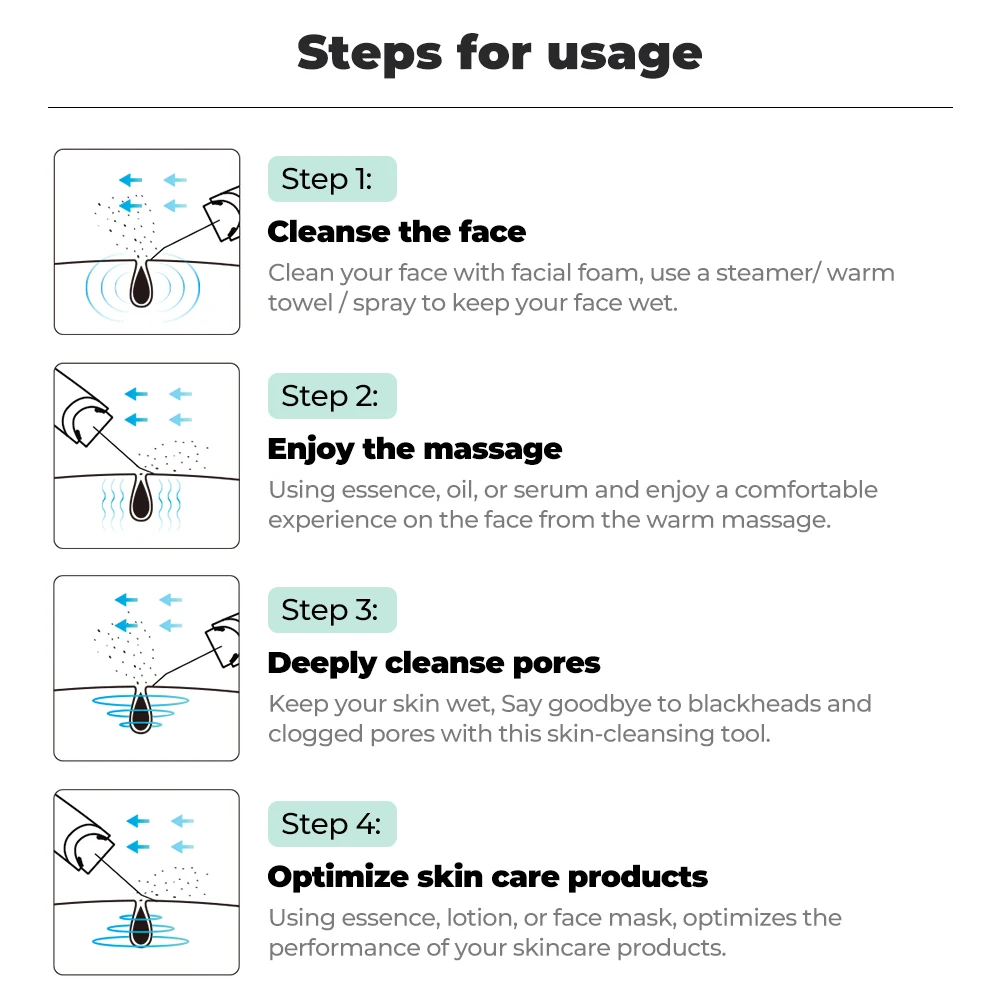 Steps for usage

Step 1:
Cleanse the face
Clean your face with facial foam, use a steamer/ warm towel / spray to keep your face wet.

Step 2:
Enjoy the massage
Using essence, oil, or serum and enjoy a comfortable experience on the face from the warm massage.

Step 3:
Deeply cleanse pores
Keep your skin wet, Say goodbye to blackheads and clogged pores with this skin-cleansing tool.

Step 4:
Optimize skin care products
Using essence, lotion, or face mask, optimizes the performance of your skincare products.