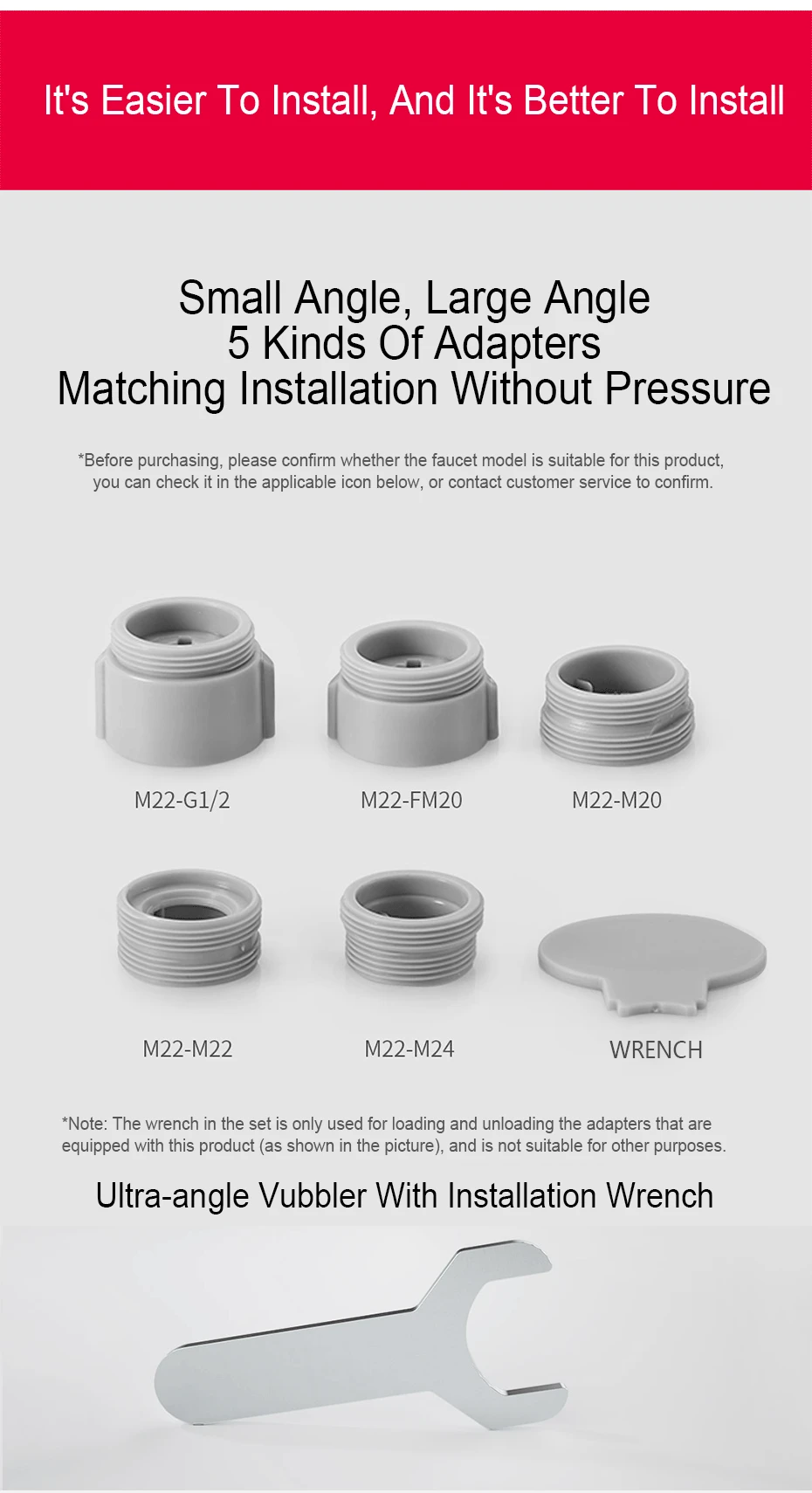 It's Easier To Install, And It's Better To Install

Small Angle, Large Angle
5 Kinds Of Adapters
Matching Installation Without Pressure

*Before purchasing, please confirm whether the faucet model is suitable for this product, you can check it in the applicable icon below, or contact customer service to confirm.

M22-G1/2

M22-FM20

M22-M20

M22-M22

M22-M24

WRENCH

*Note: The wrench in the set is only used for loading and unloading the adapters that are equipped with this product (as shown in the picture), and is not suitable for other purposes.

Ultra-angle Vubbler With Installation Wrench