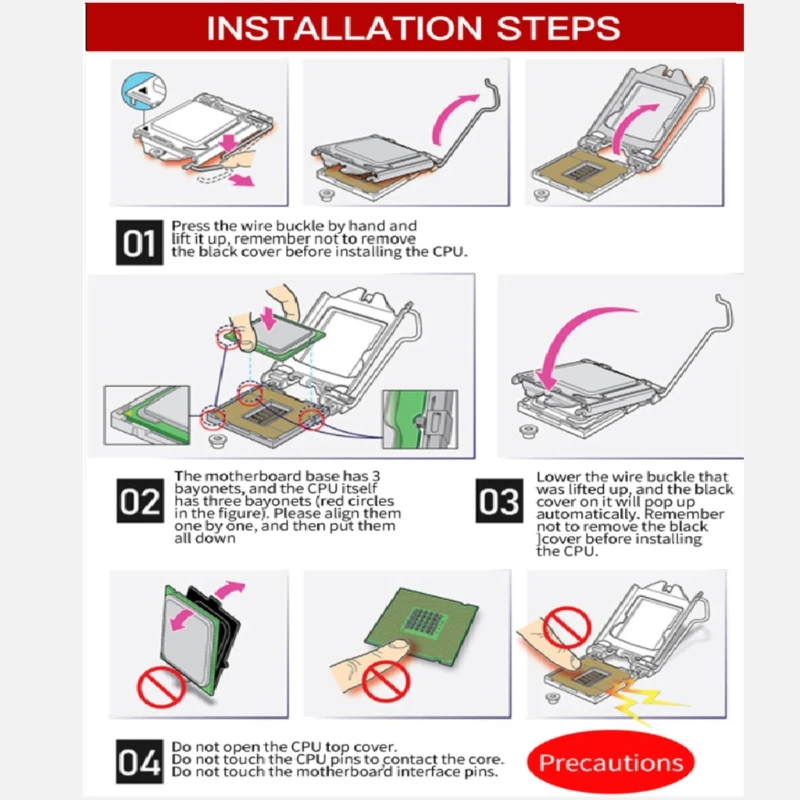 INSTALLATION STEPS

01 Press the wire buckle by hand and lift it up, remember not to remove the black cover before installing the CPU.

02 The motherboard base has 3 bayonets, and the CPU itself has three bayonets (red circles in the figure). Please align them one by one, and then put them all down

03 Lower the wire buckle that was lifted up, and the black cover on it will pop up automatically. Remember not to remove the black ]cover before installing the CPU.

04 Do not open the CPU top cover.
Do not touch the CPU pins to contact the core.
Do not touch the motherboard interface pins.

Precautions