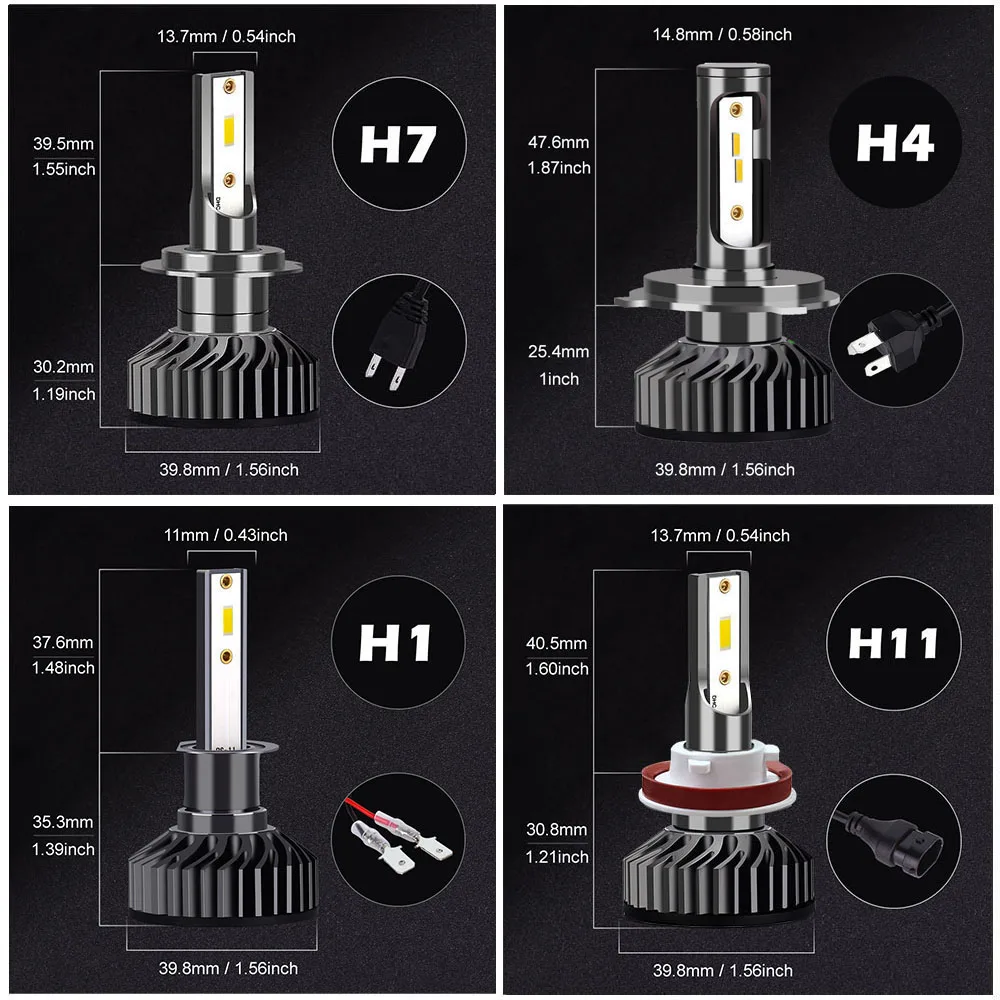 13.7mm / 0.54inch

39.5mm
1.55inch

H7

30.2mm
1.19inch

39.8mm / 1.56inch

14.8mm / 0.58inch

47.6mm
1.87inch

H4

25.4mm
1inch

39.8mm / 1.56inch

11mm / 0.43inch

37.6mm
1.48inch

H1

35.3mm
1.39inch

39.8mm / 1.56inch

13.7mm / 0.54inch

40.5mm
1.60inch

H11

30.8mm
1.21inch

39.8mm / 1.56inch