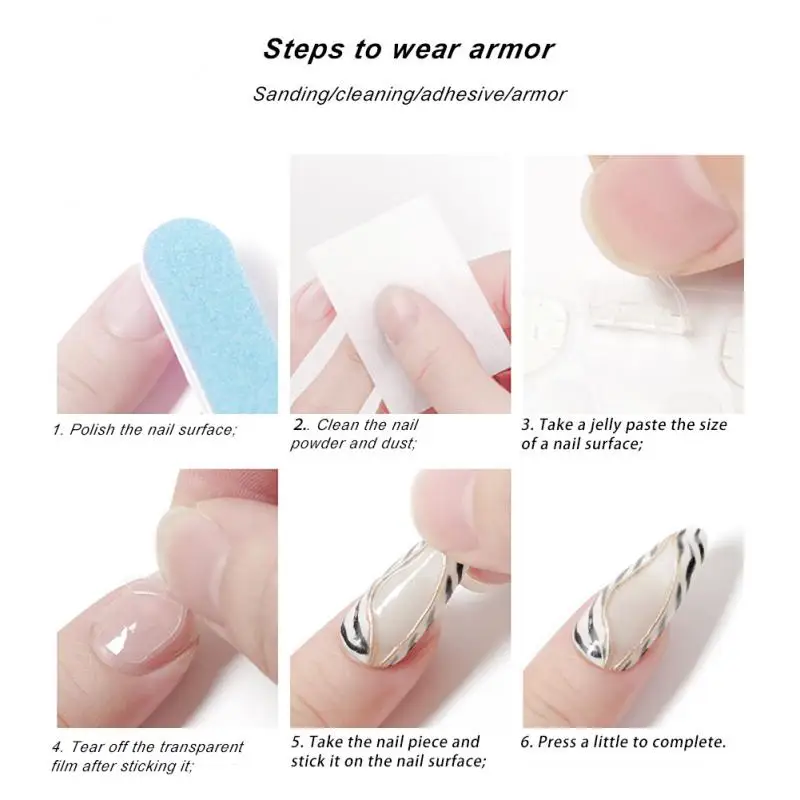 Steps to wear armor

Sanding/cleaning/adhesive/armor

1. Polish the nail surface;

2.. Clean the nail powder and dust;

3. Take a jelly paste the size of a nail surface;

4. Tear off the transparent film after sticking it;

5. Take the nail piece and stick it on the nail surface;

6. Press a little to complete.