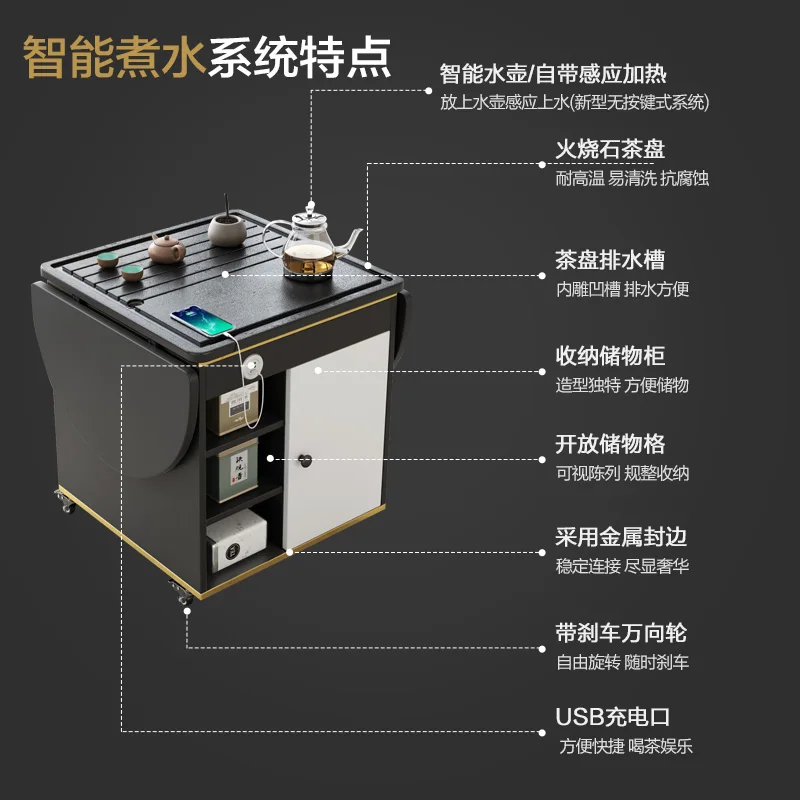 智能煮水系统特点

智能水壶/自带感应加热
放上水壶感应上水(新型无按键式系统)

火烧石茶盘
耐高温 易清洗 抗腐蚀

茶盘排水槽
内雕凹槽 排水方便

收纳储物柜
造型独特 方便储物

开放储物格
可视陈列 规整收纳

采用金属封边
稳定连接 尽显奢华

带刹车万向轮
自由旋转 随时刹车

USB充电口
方便快捷 喝茶娱乐