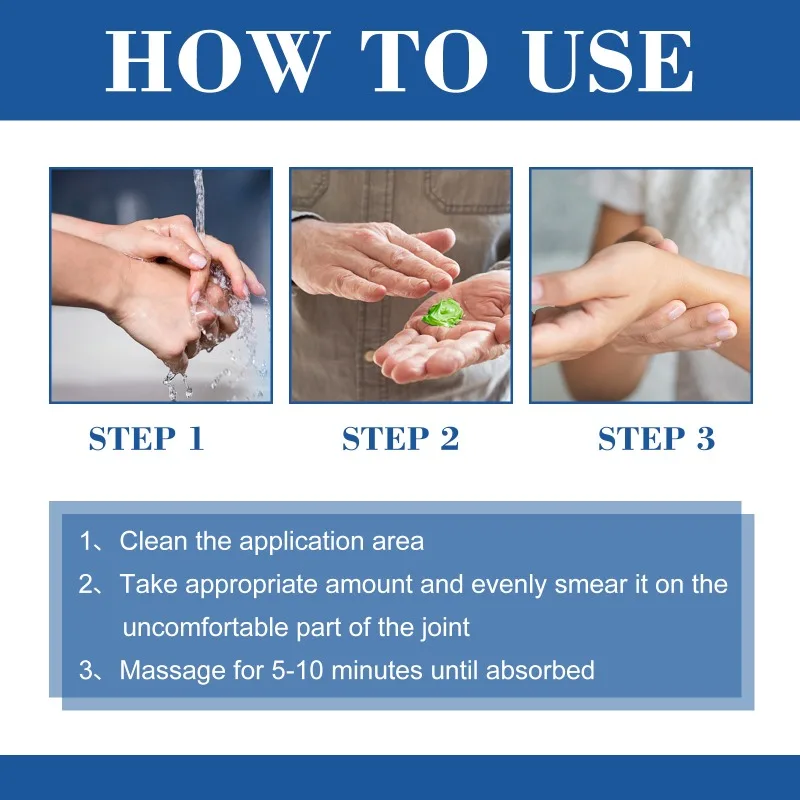 HOW TO USE

STEP 1

STEP 2

STEP 3

1、Clean the application area
2、Take appropriate amount and evenly smear it on the uncomfortable part of the joint
3、Massage for 5-10 minutes until absorbed