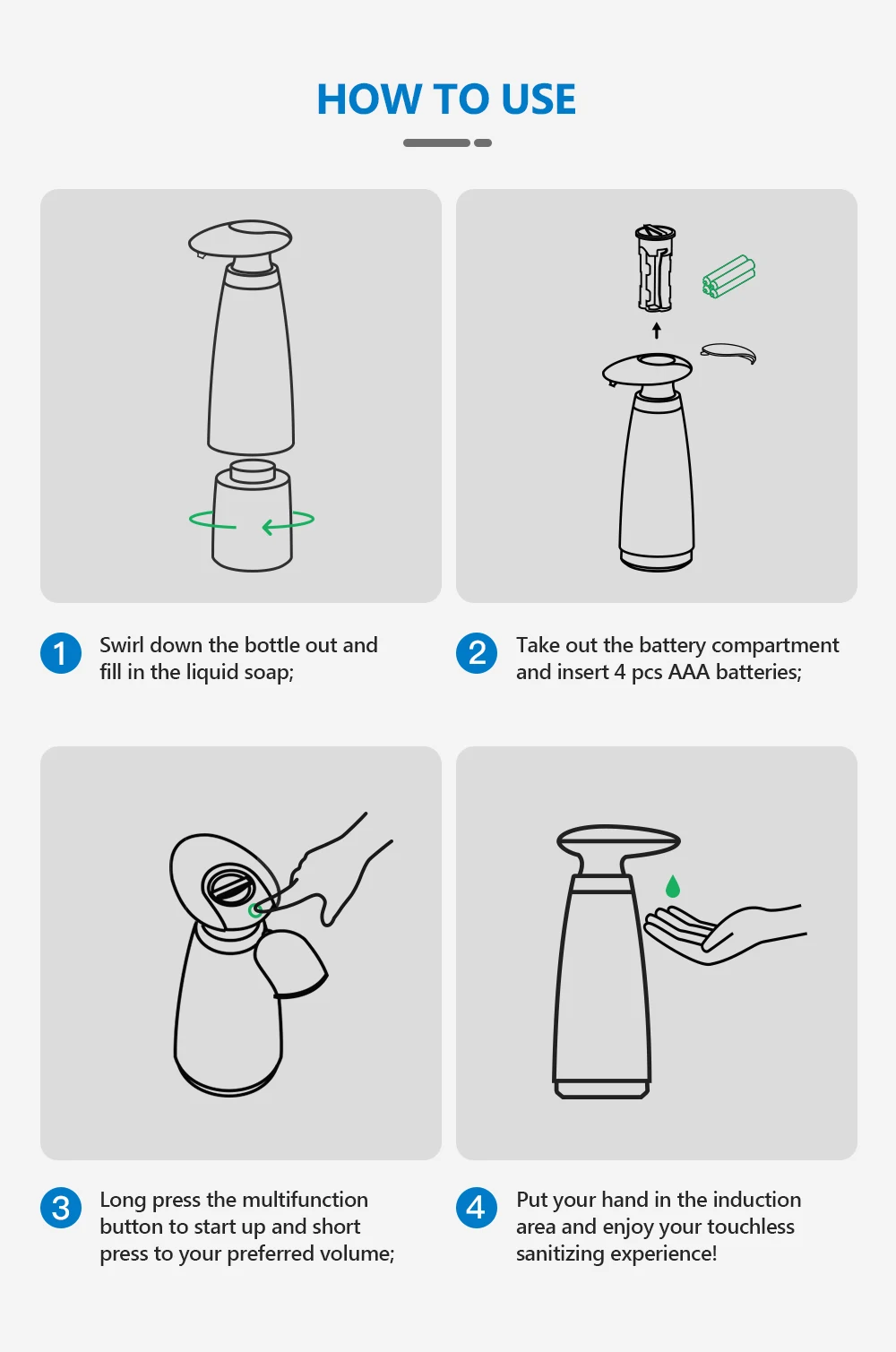 HOW TO USE

1 Swirl down the bottle out and fill in the liquid soap;

2 Take out the battery compartment and insert 4 pcs AAA batteries;

3 Long press the multifunction button to start up and short press to your preferred volume;

4 Put your hand in the induction area and enjoy your touchless sanitizing experience!