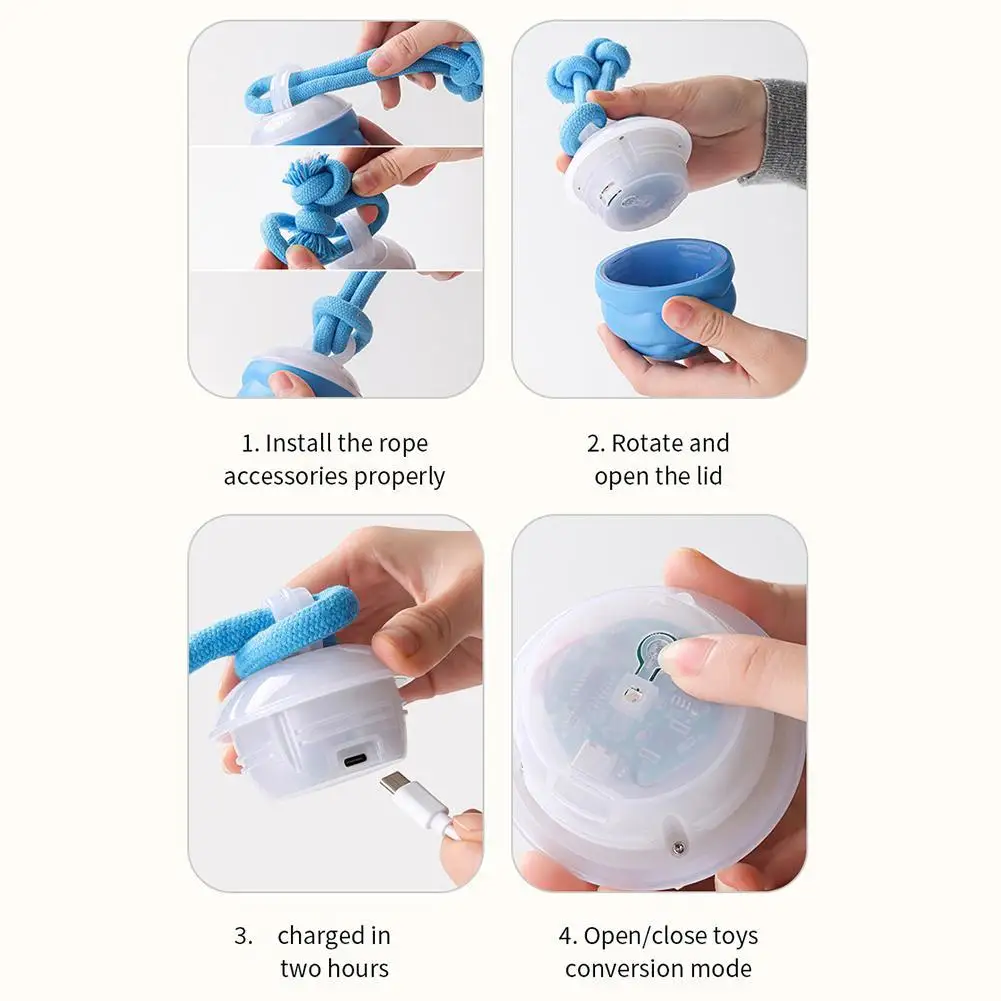 1. Install the rope accessories properly

2. Rotate and open the lid

3. charged in two hours

4. Open/close toys conversion mode