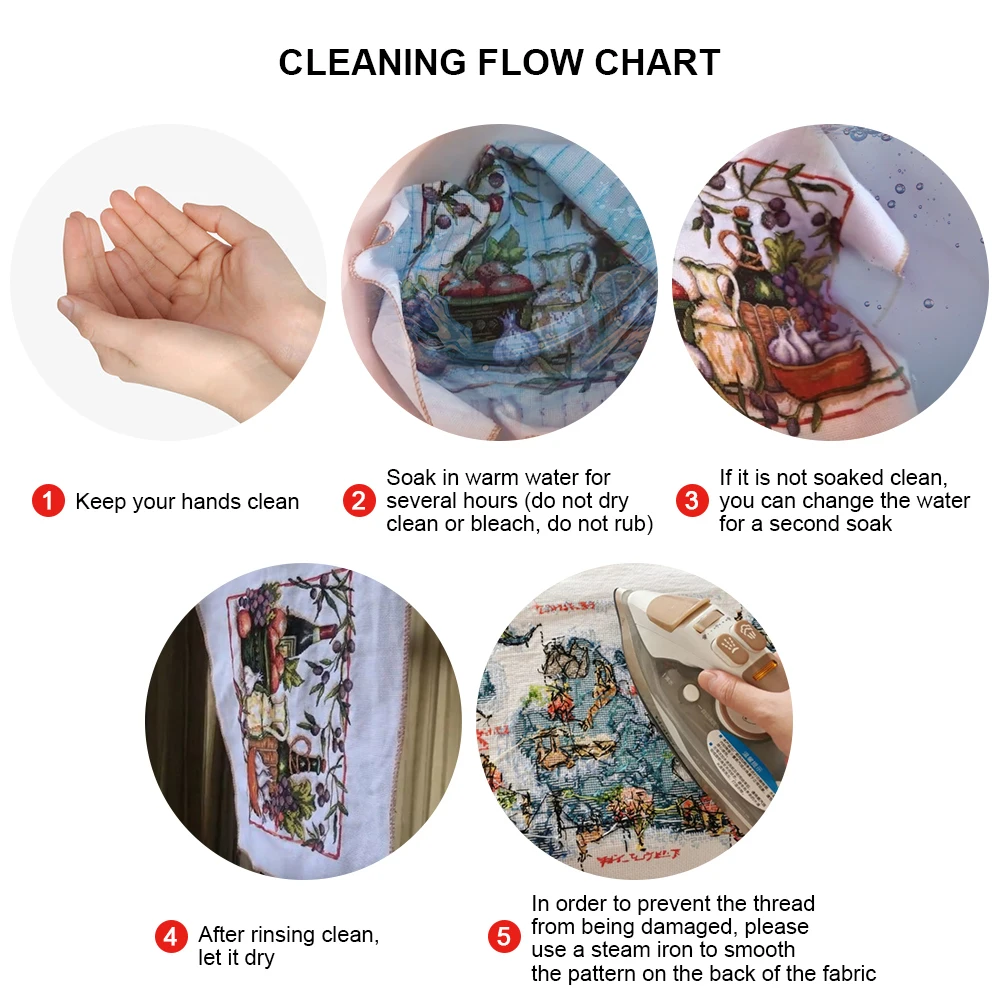 CLEANING FLOW CHART

1 Keep your hands clean

2 Soak in warm water for several hours (do not dry clean or bleach, do not rub)

3 If it is not soaked clean, you can change the water for a second soak

4 After rinsing clean, let it dry

5 In order to prevent the thread from being damaged, please use a steam iron to smooth the pattern on the back of the fabric