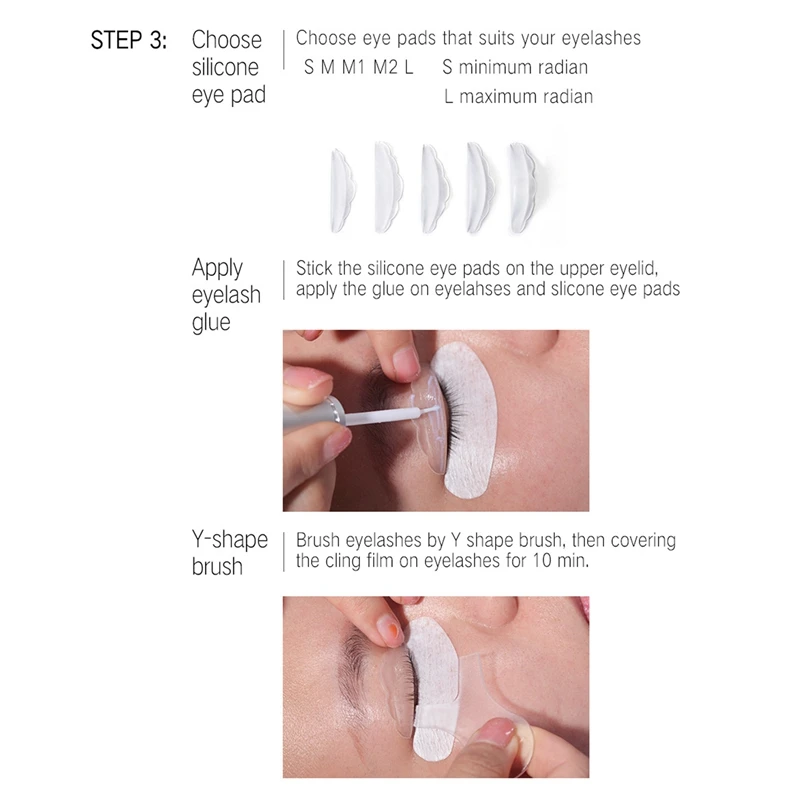 STEP 3: Choose silicone eye pad

Choose eye pads that suits your eyelashes
S M M1 M2 L S minimum radian
L maximum radian

Apply eyelash glue

Stick the silicone eye pads on the upper eyelid, apply the glue on eyelahses and slicone eye pads

Y-shape brush

Brush eyelashes by Y shape brush, then covering the cling film on eyelashes for 10 min.